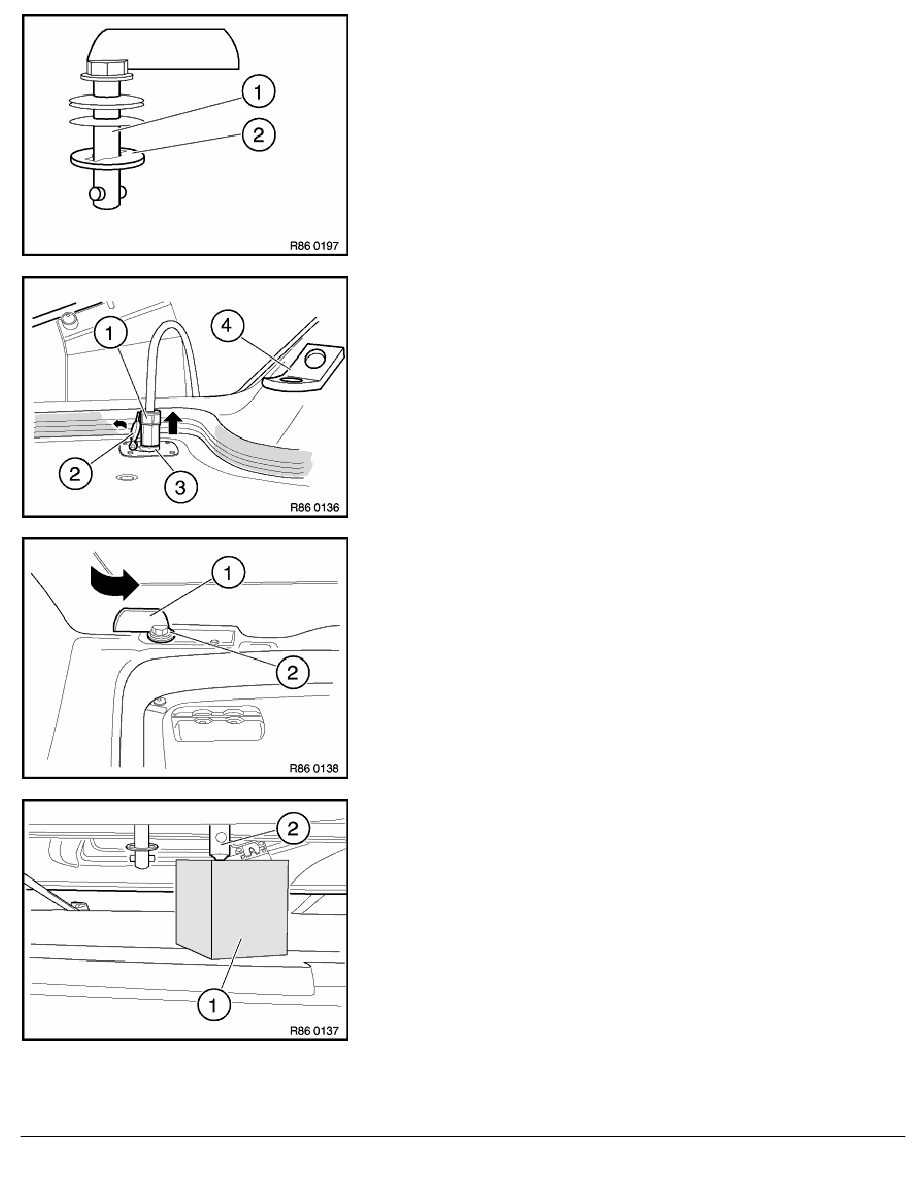 1
2
R86 0197

1
4
2
3
R86 0136

1
2
R86 0138

2
1
R86 0137