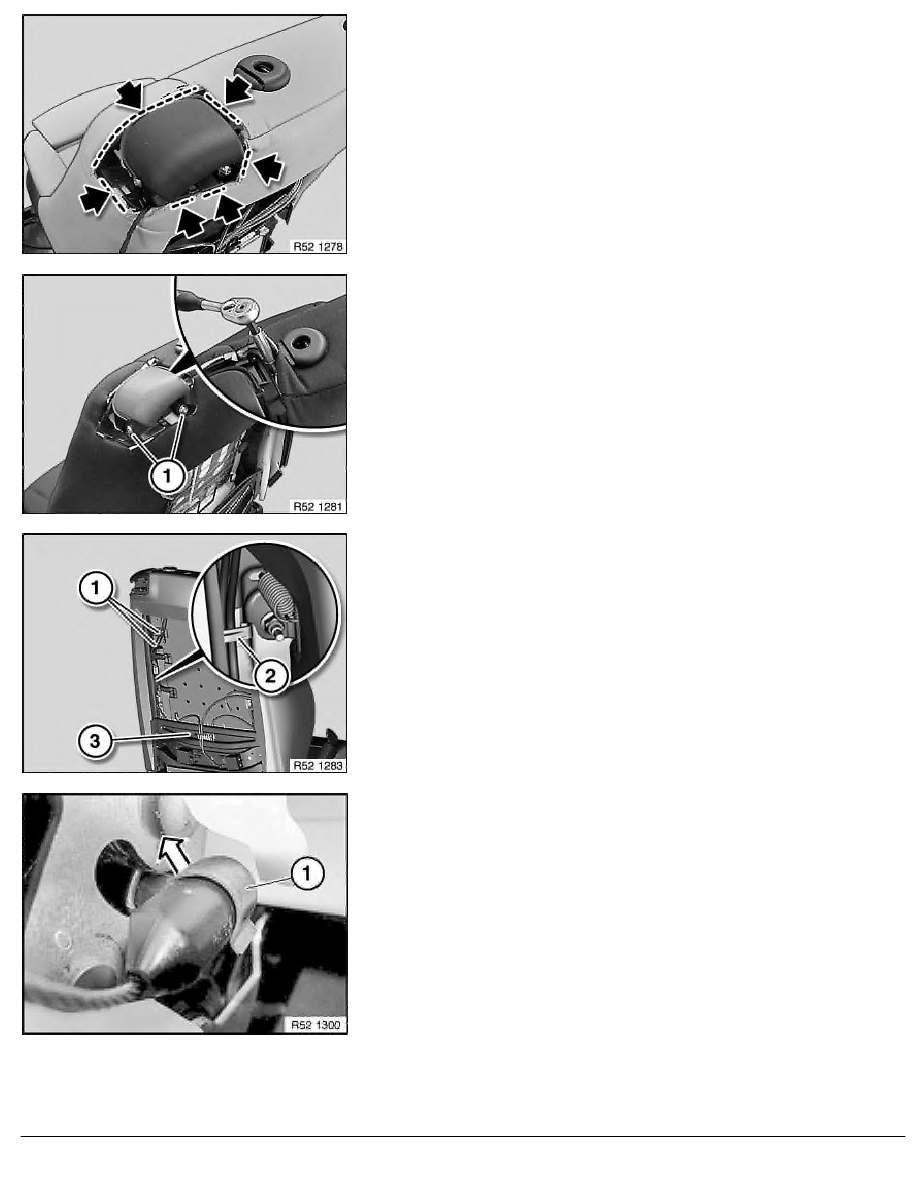 R52 1278

1

R52 1281

1

2

3

R52 1283

1

R52 1300