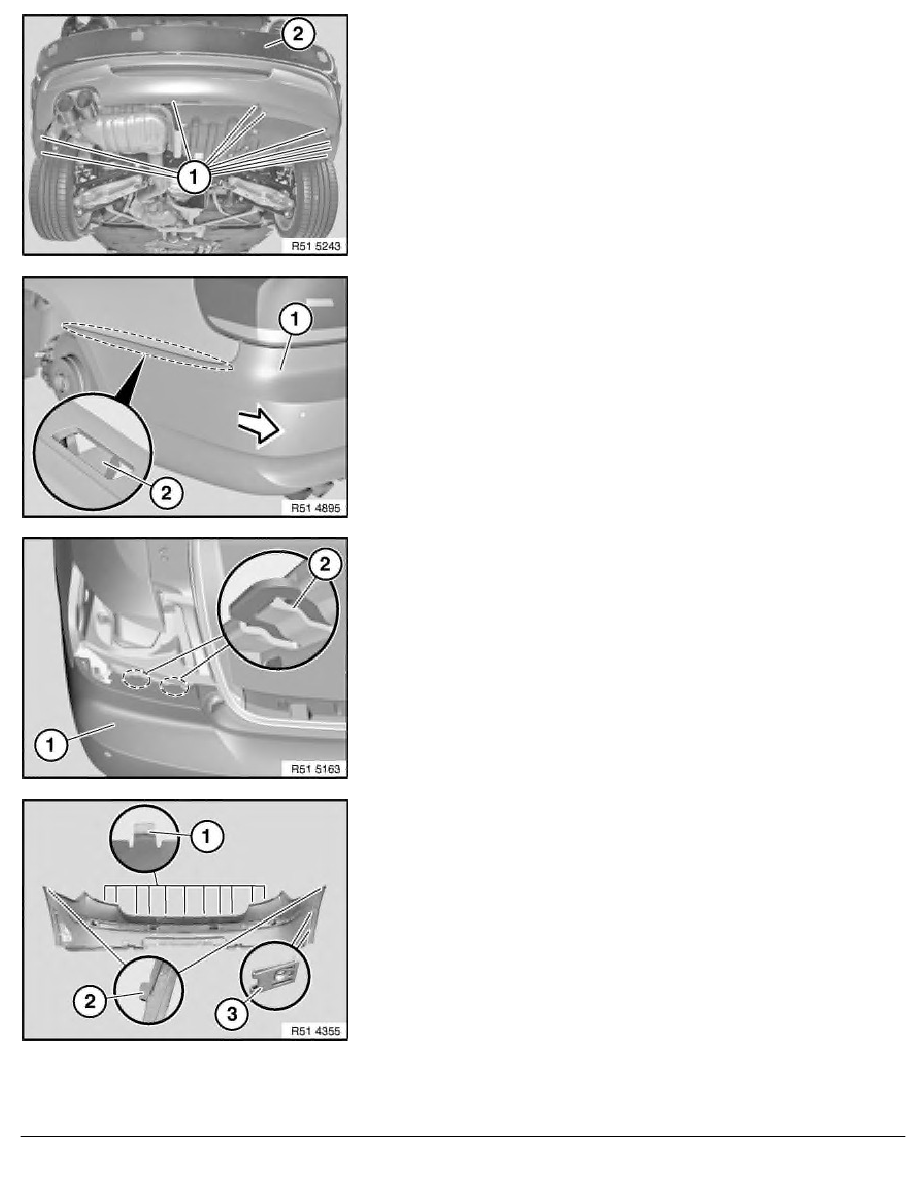 2

1

R51 5243

1

2

R51 4895

2

1

R51 5163

1

2

3

R51 4355