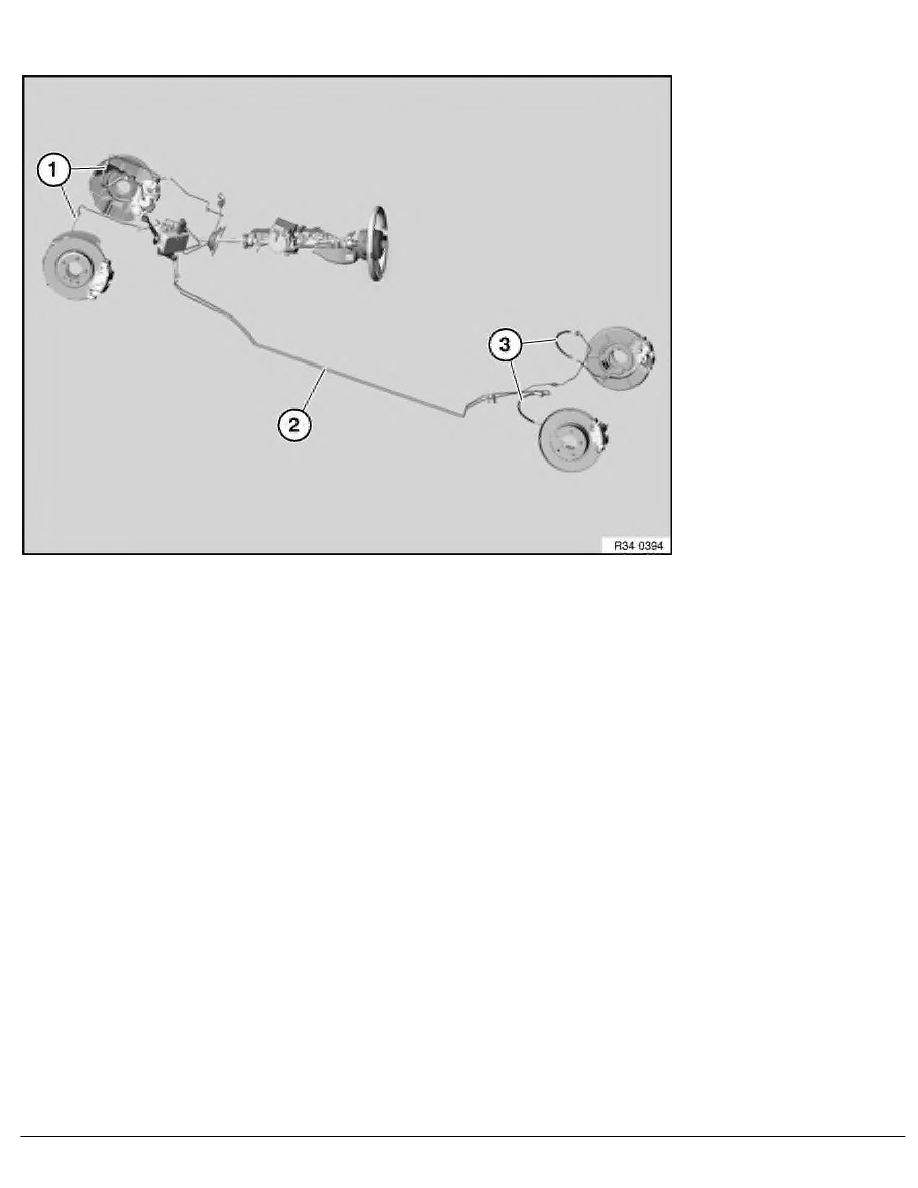 1

2

3

R34 0394