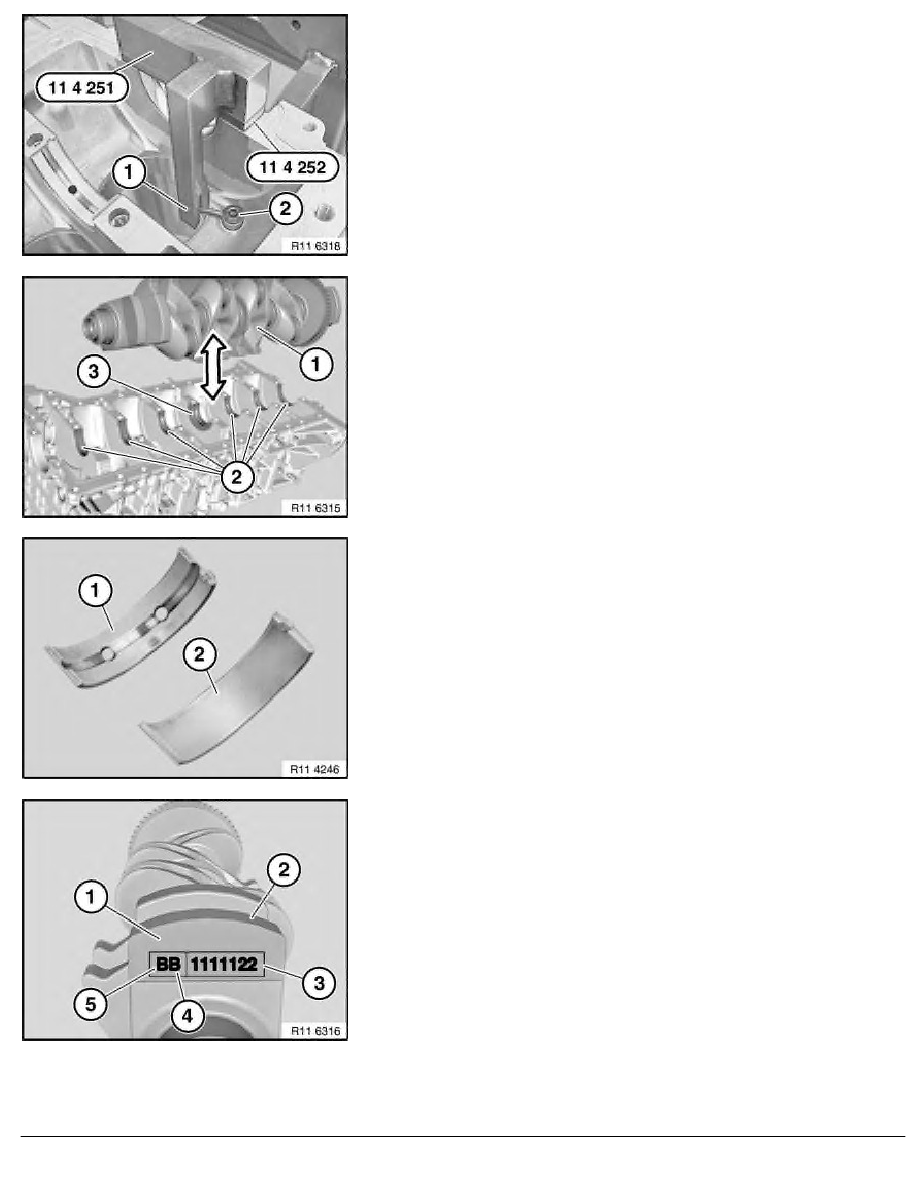 11 4 251
11 4 252
1
2
R11 6318

1
3
2
R11 6315

1
2
R11 4246

1
2
BB
1111122
3
5
4
R11 6316