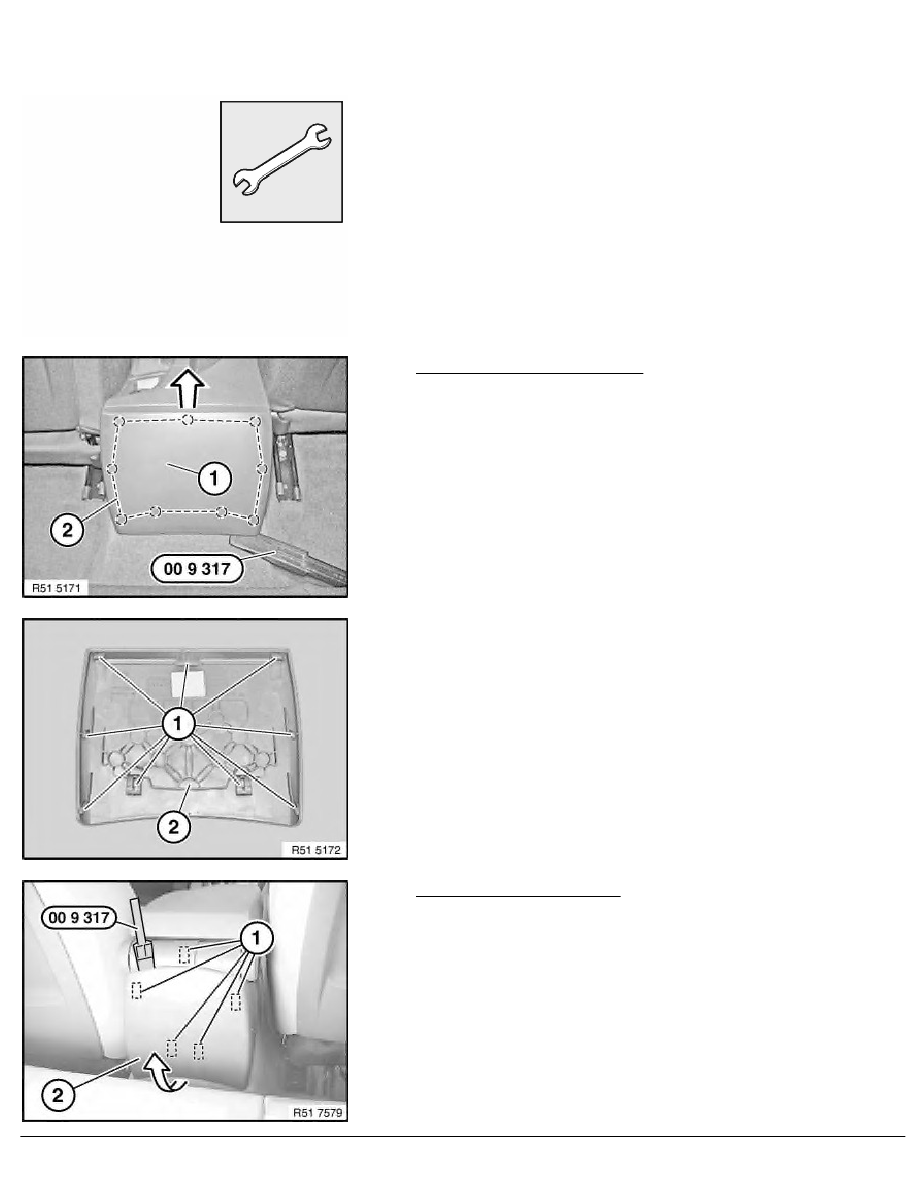 1
2
00 9 317
R51 5171

1
2
R51 5172

00 9 317
1
2
R51 7579