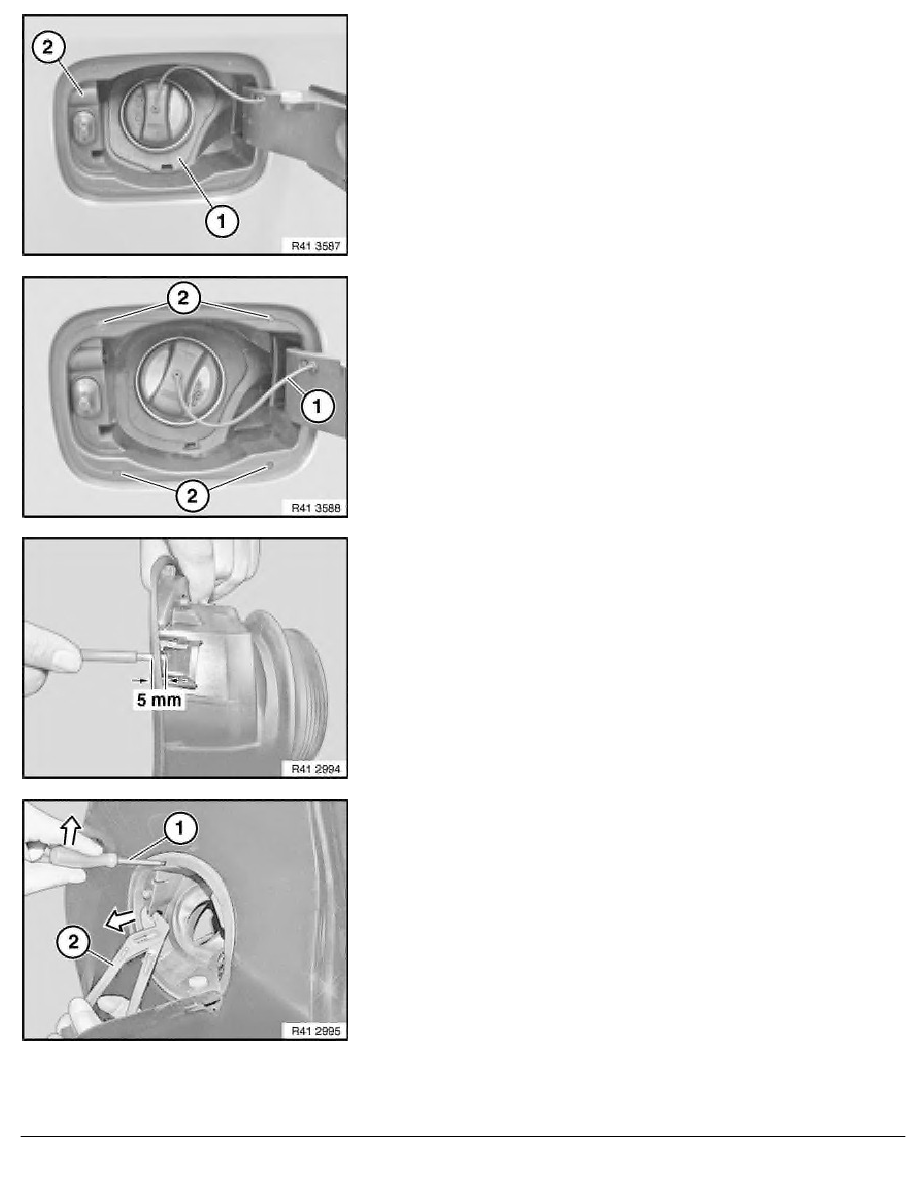 2

1

R41 3587

2

1

2

R41 3588

5 mm

R41 2994

1

2

R41 2995