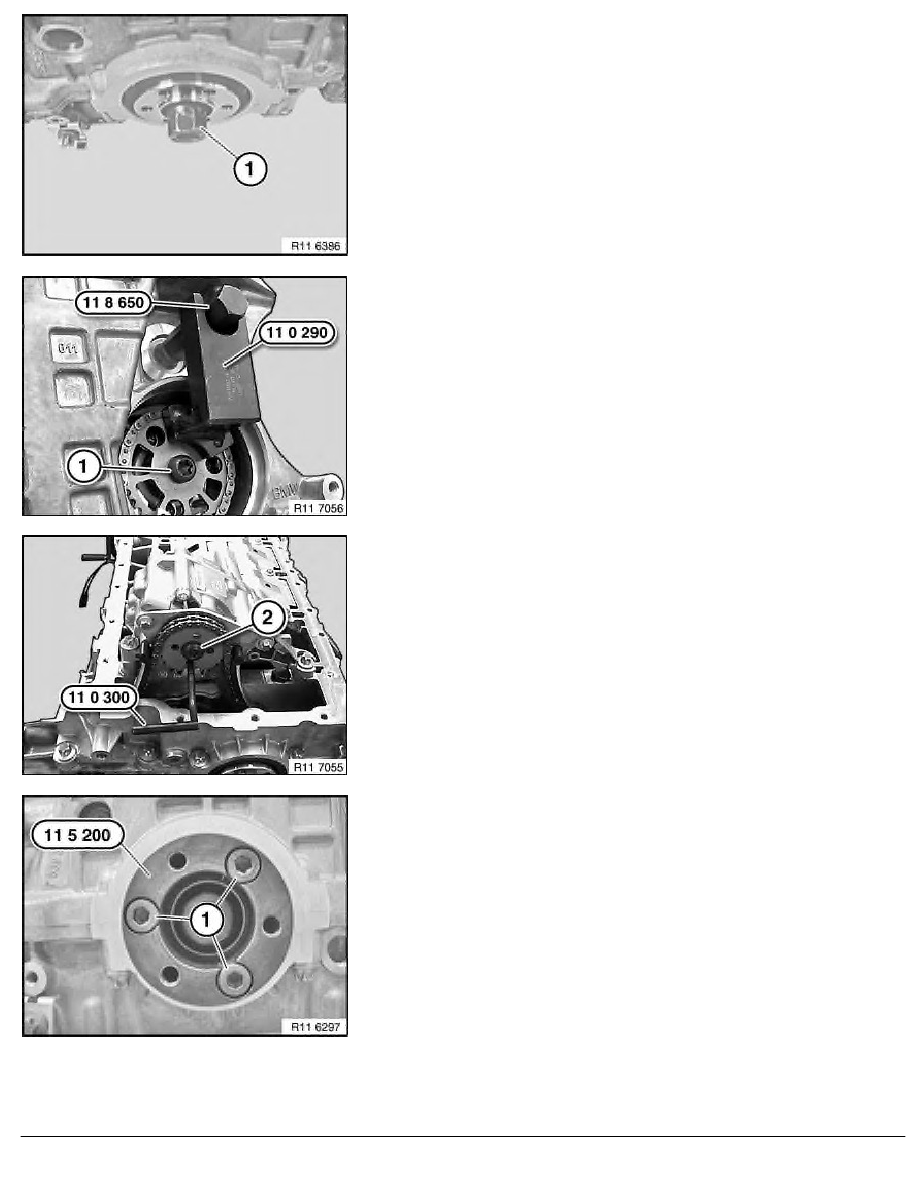 1

R11 6386

11 8 650

11 0 290

011

1

R11 7056

2

11 0 300

R11 7055

11 5 200

1

R11 6297