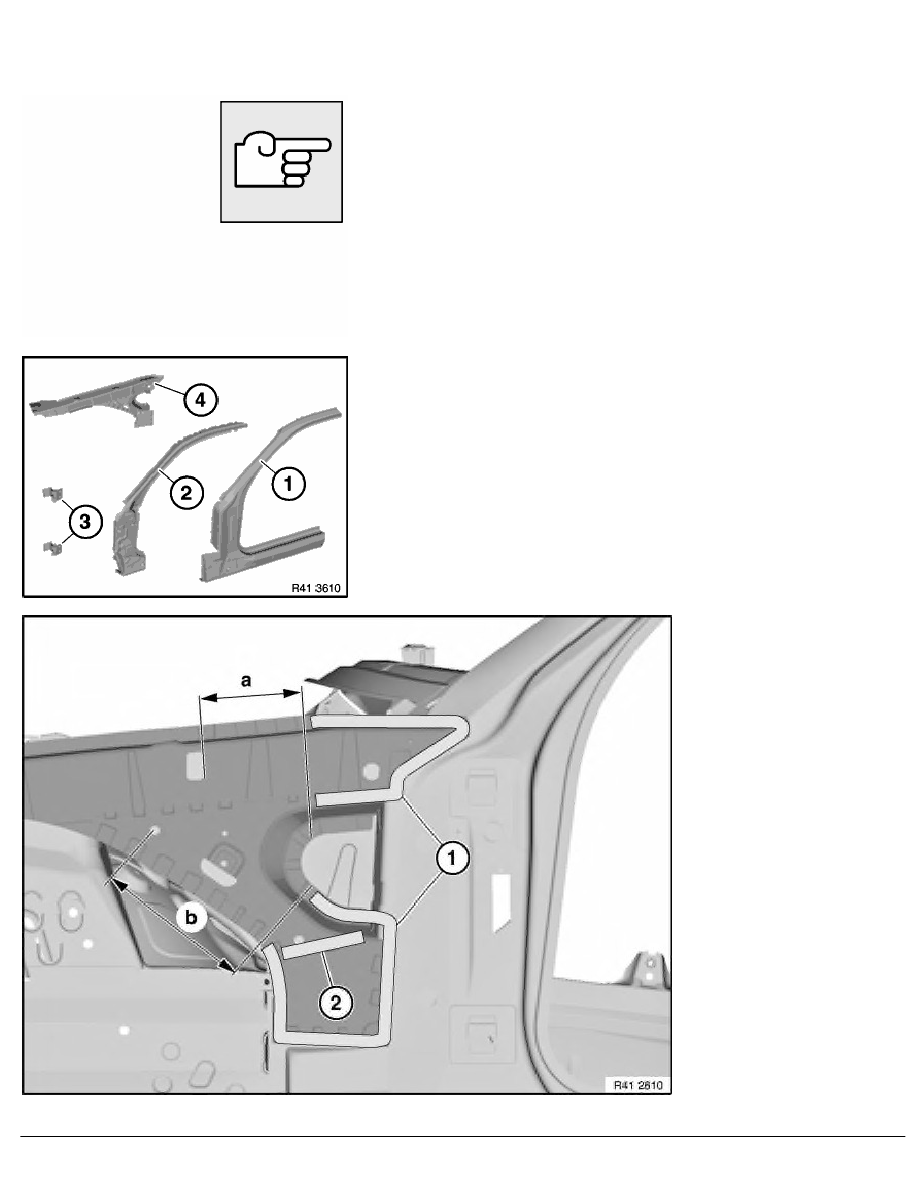 4
2
1
3
R41 3610

a
1
b
2
R41 2810