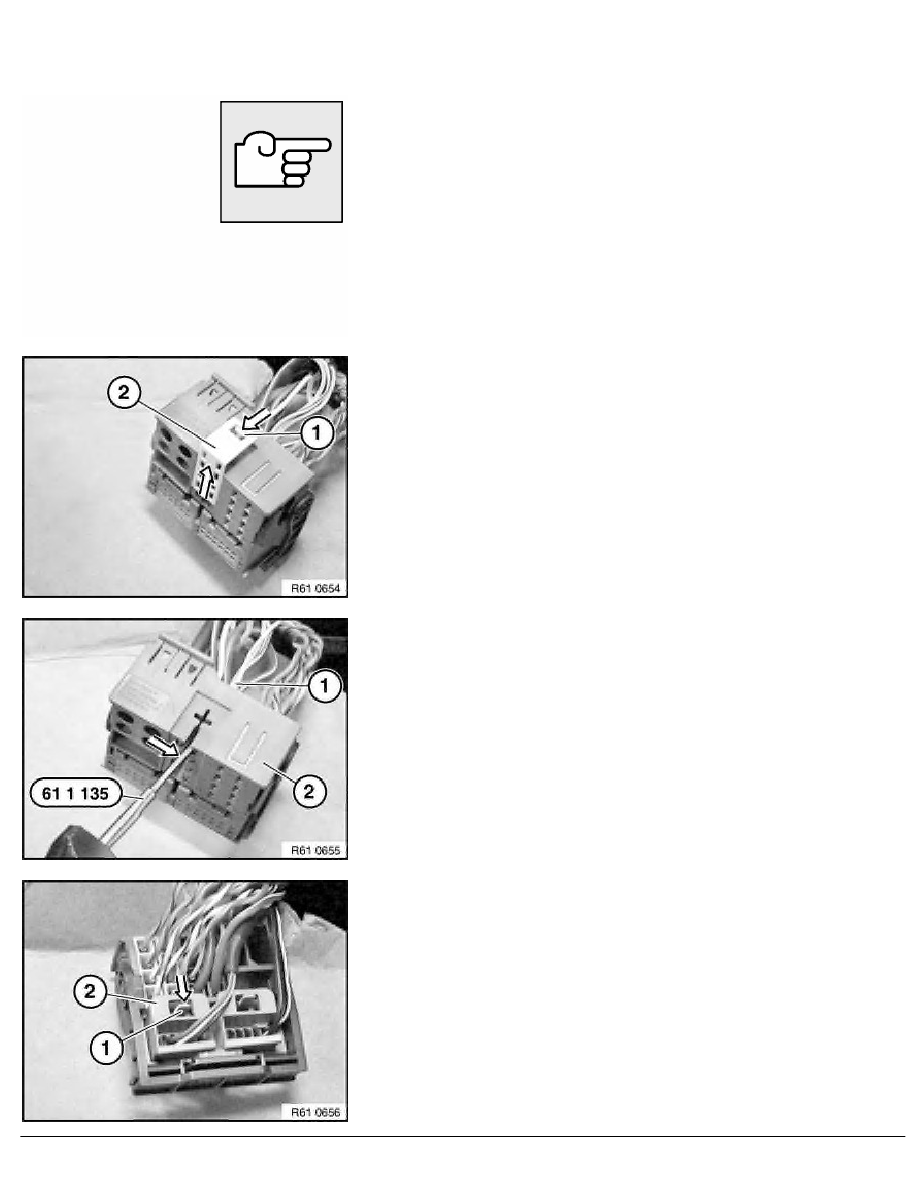 2

1

R61 0654

1

61 1 135

2

R61 0655

2

1

R61 0656