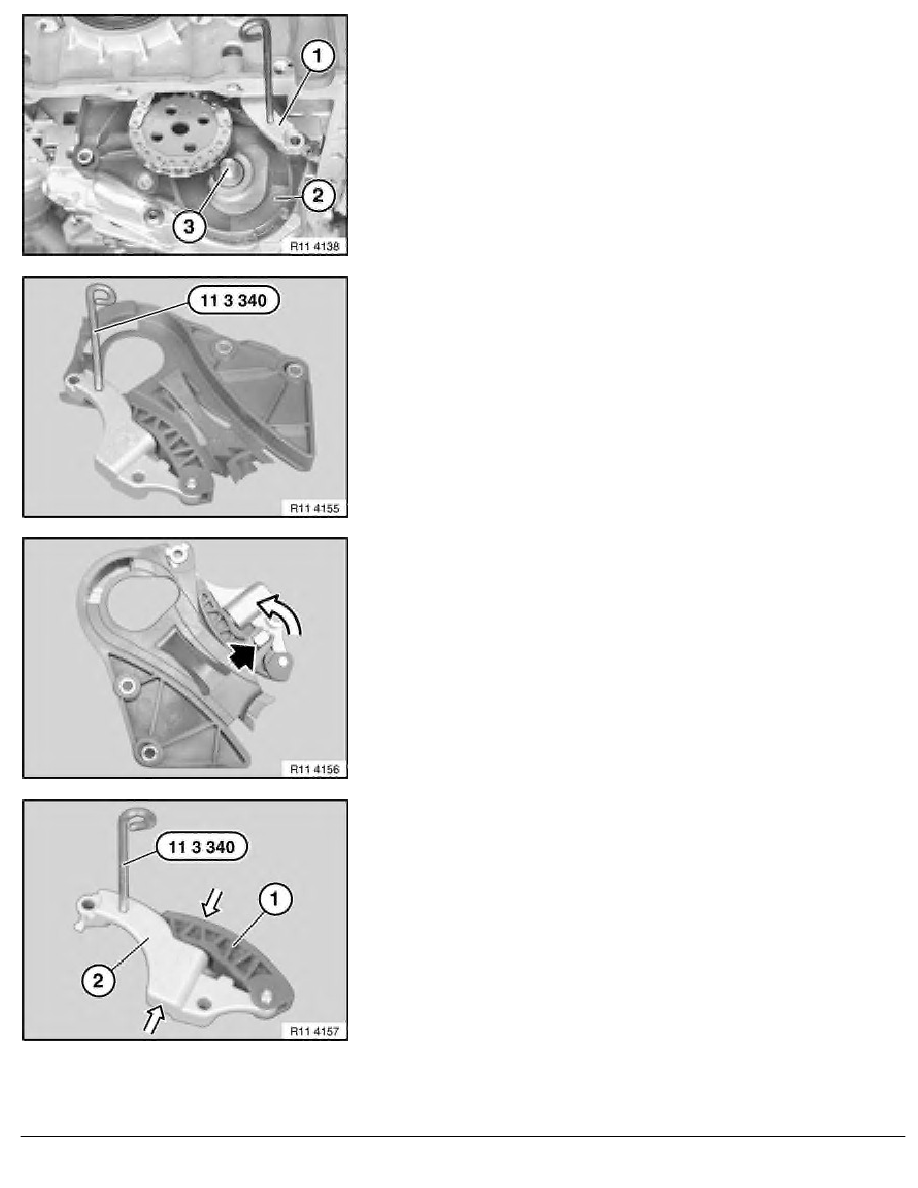 1
2
3
R11 4138

11 3 340
R11 4155

R11 4156

11 3 340
1
2
R11 4157