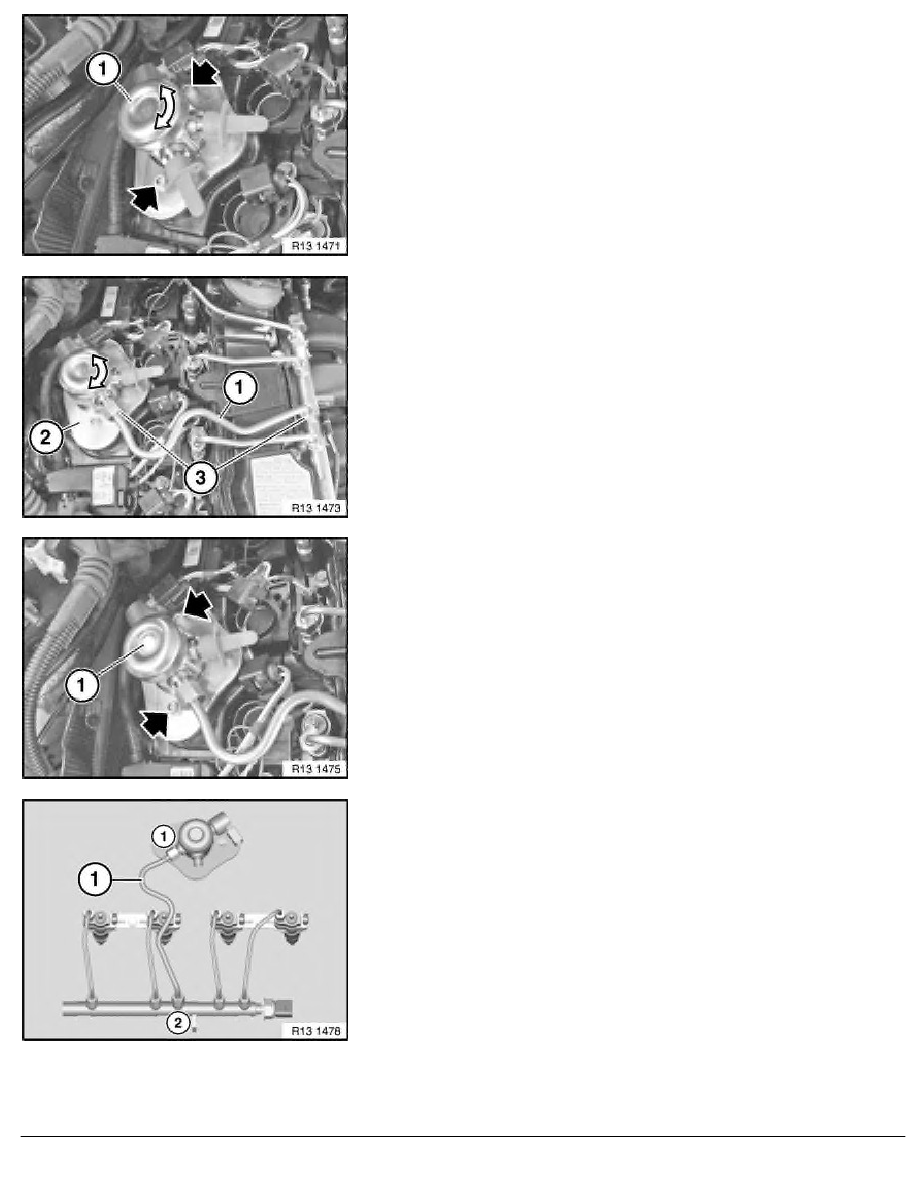 1

R13 1471

1

2

3

R13 1473

1

R13 1475

1

1

2

R13 1478