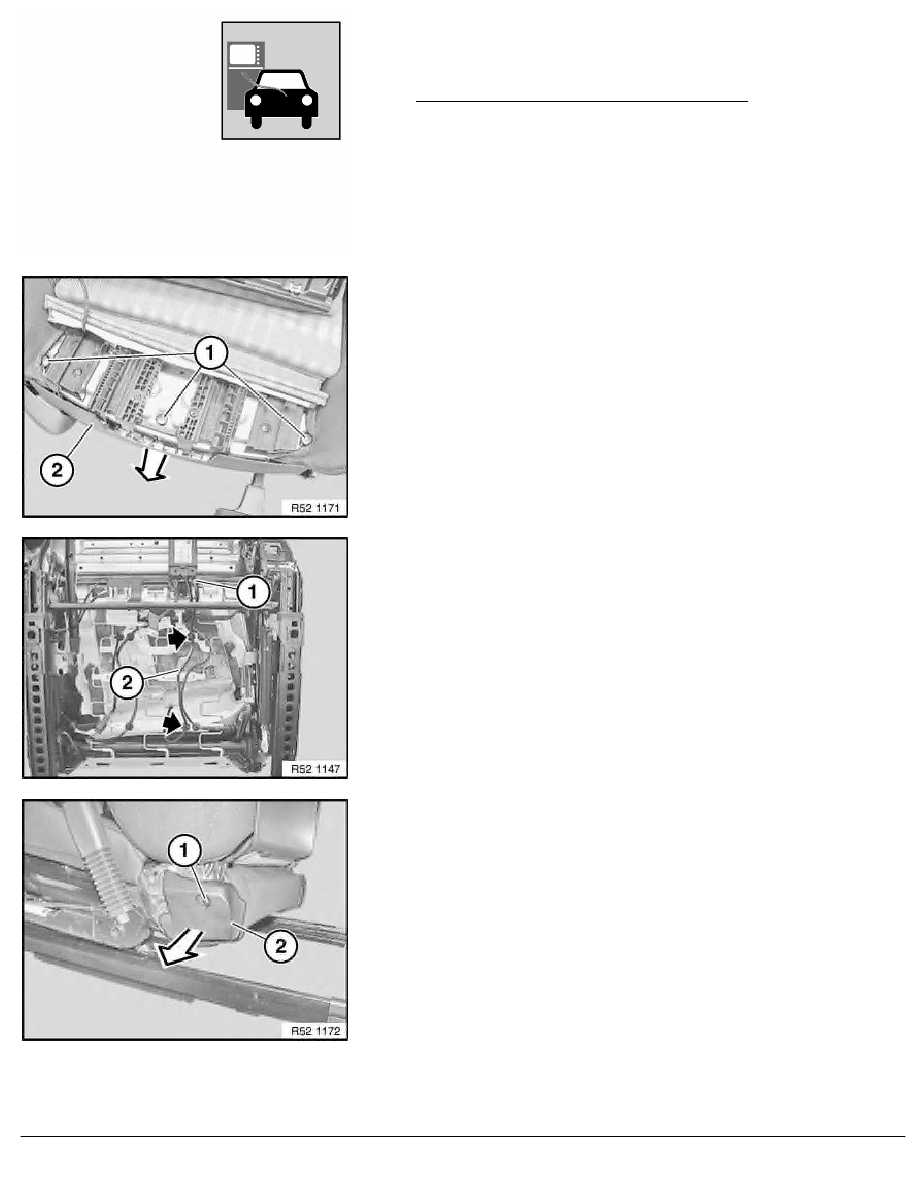 1
2
R52 1171

1
2
R52 1147

1
2
R52 1172