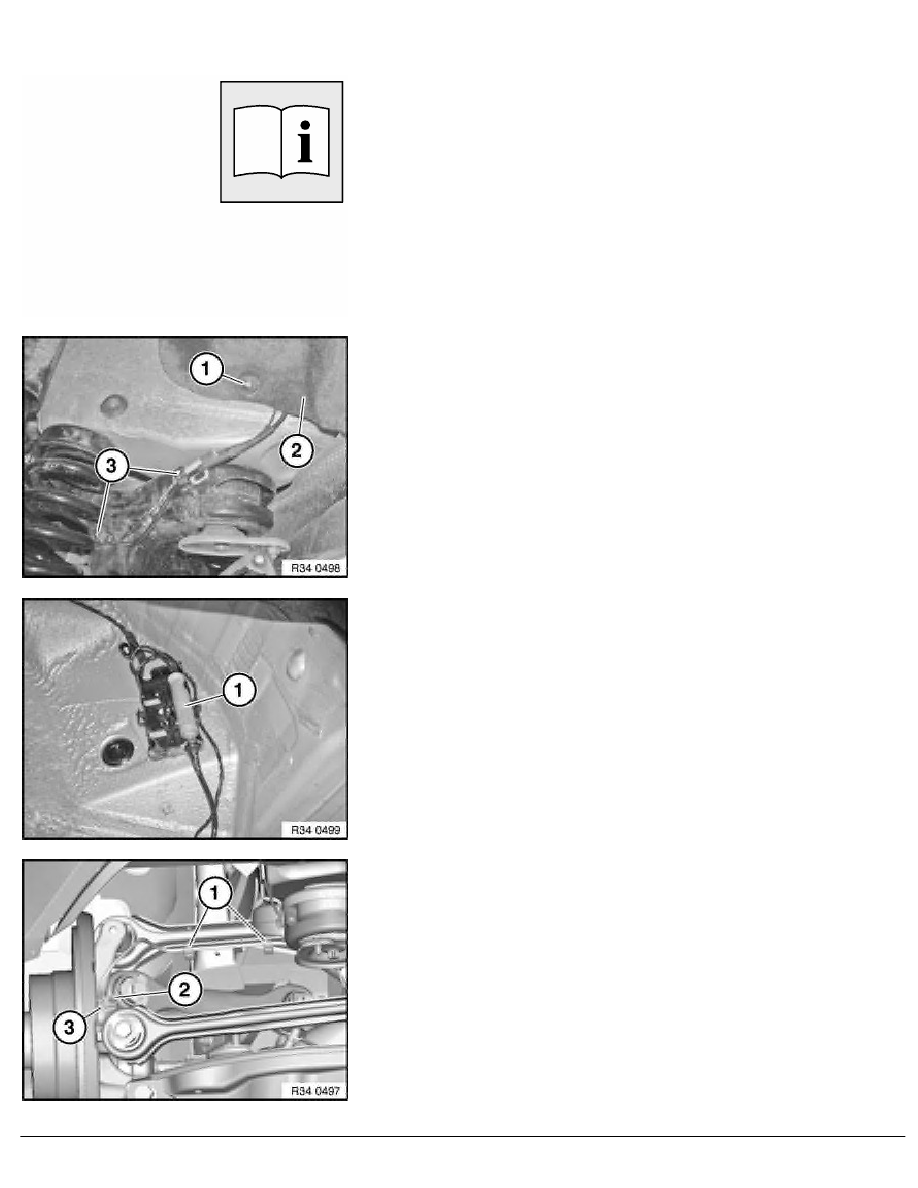 1
2
3
R34 0498

1
R34 0499

1
2
3
R34 0497