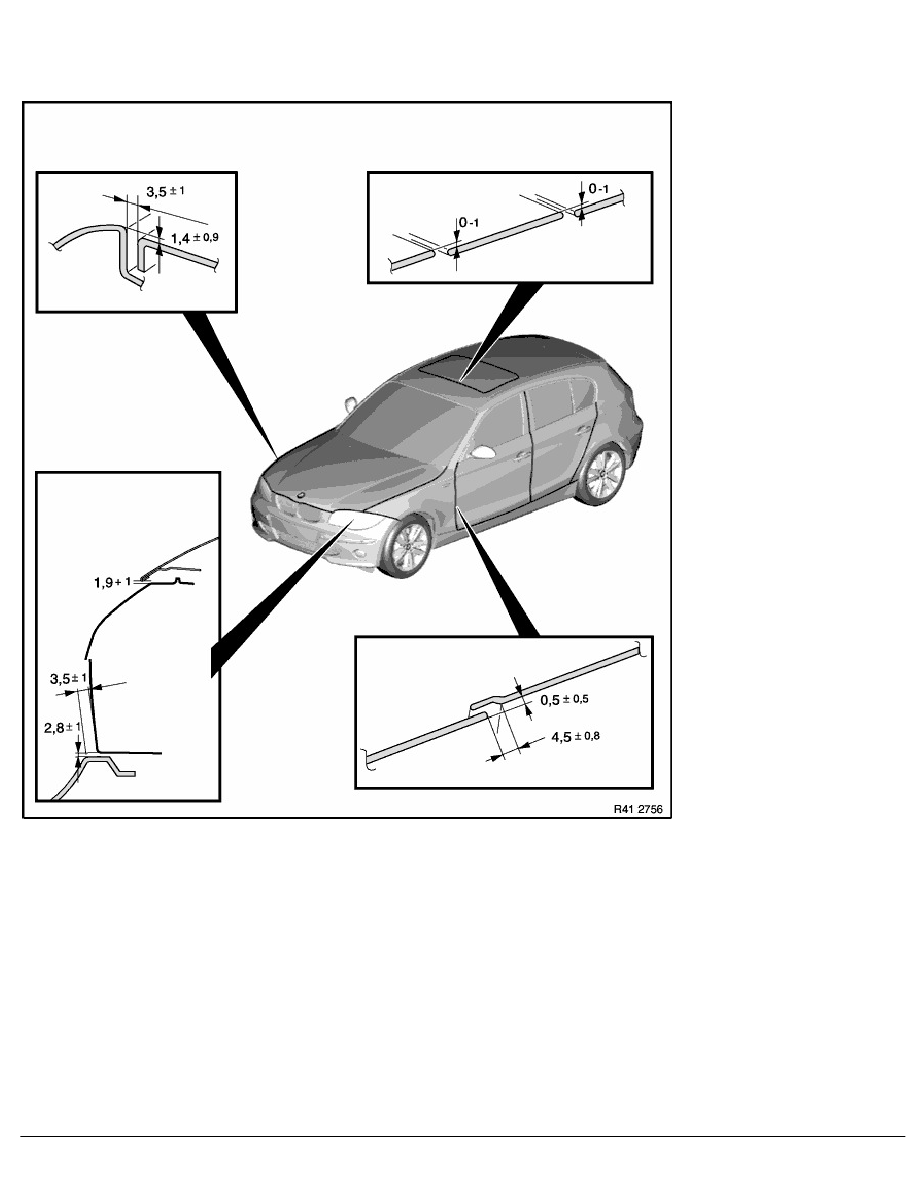 $3,5^{\pm 1}$
$1,4^{\pm 0,9}$

$0^{-1}$
$0^{-1}$

$1,9^{+1}$
$3,5^{\pm 1}$
$2,8^{\pm 1}$

$0,5^{\pm 0,5}$
$4,5^{\pm 0,8}$

R41 2756