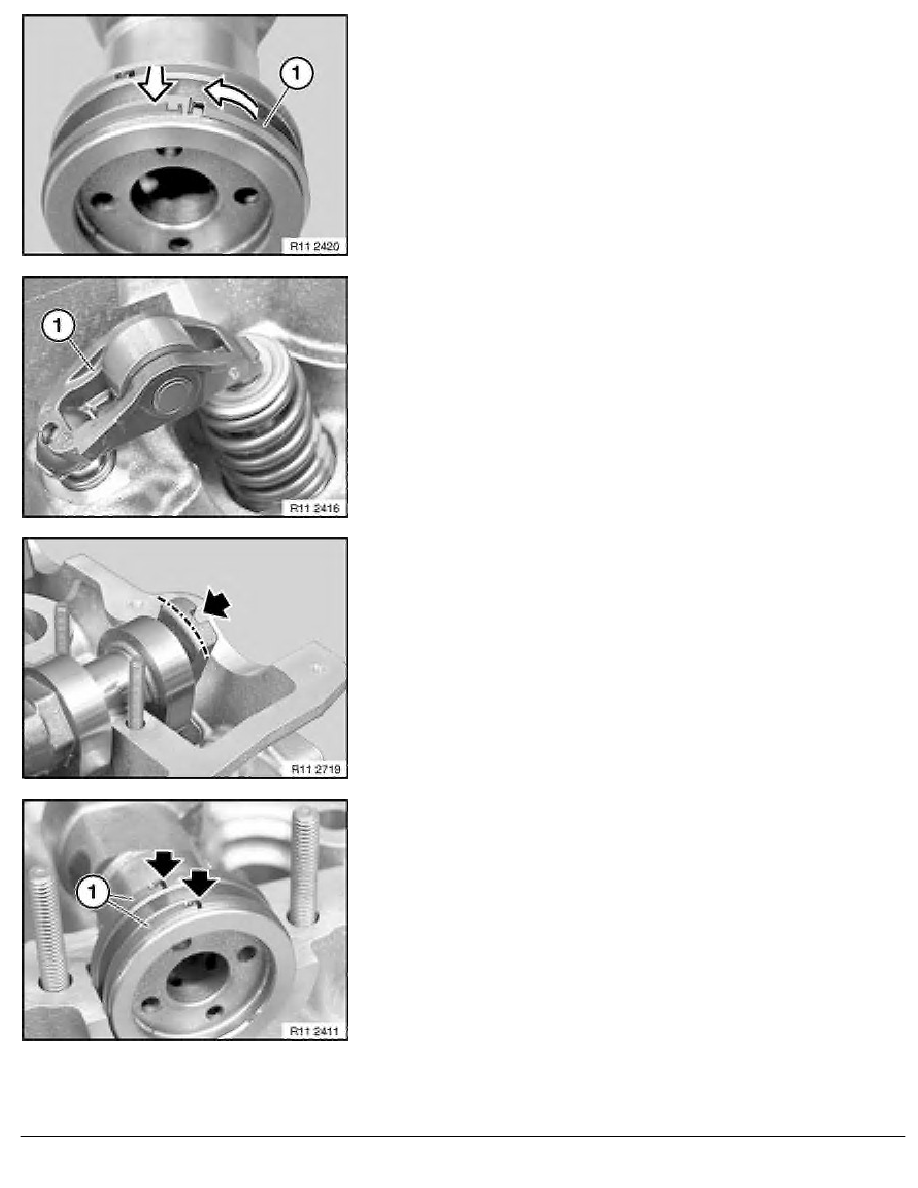 1

R11 2420

1

R11 2416

R11 2719

1

R11 2411