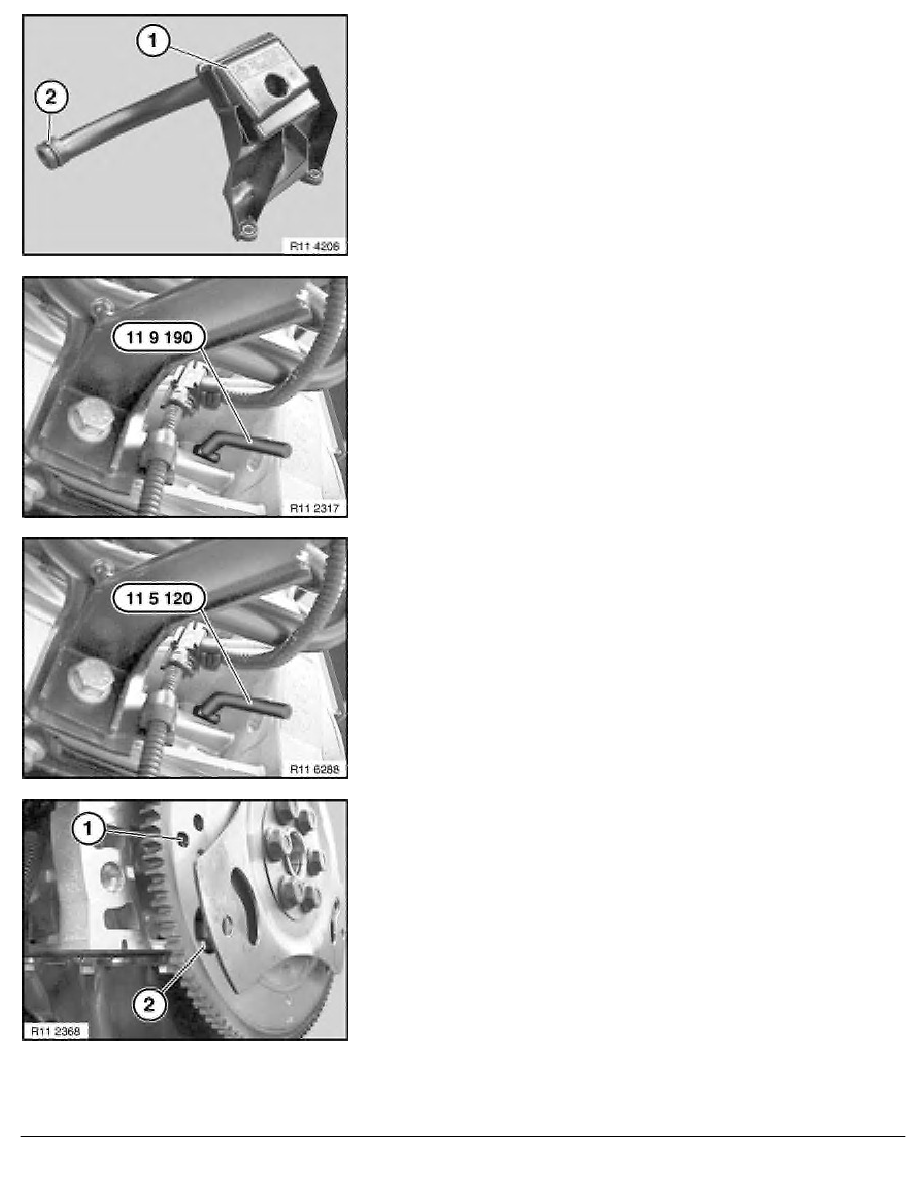 1
2
R11 4206

11 9 190
R11 2317

11 5 120
R11 6288

1
2
R11 2368