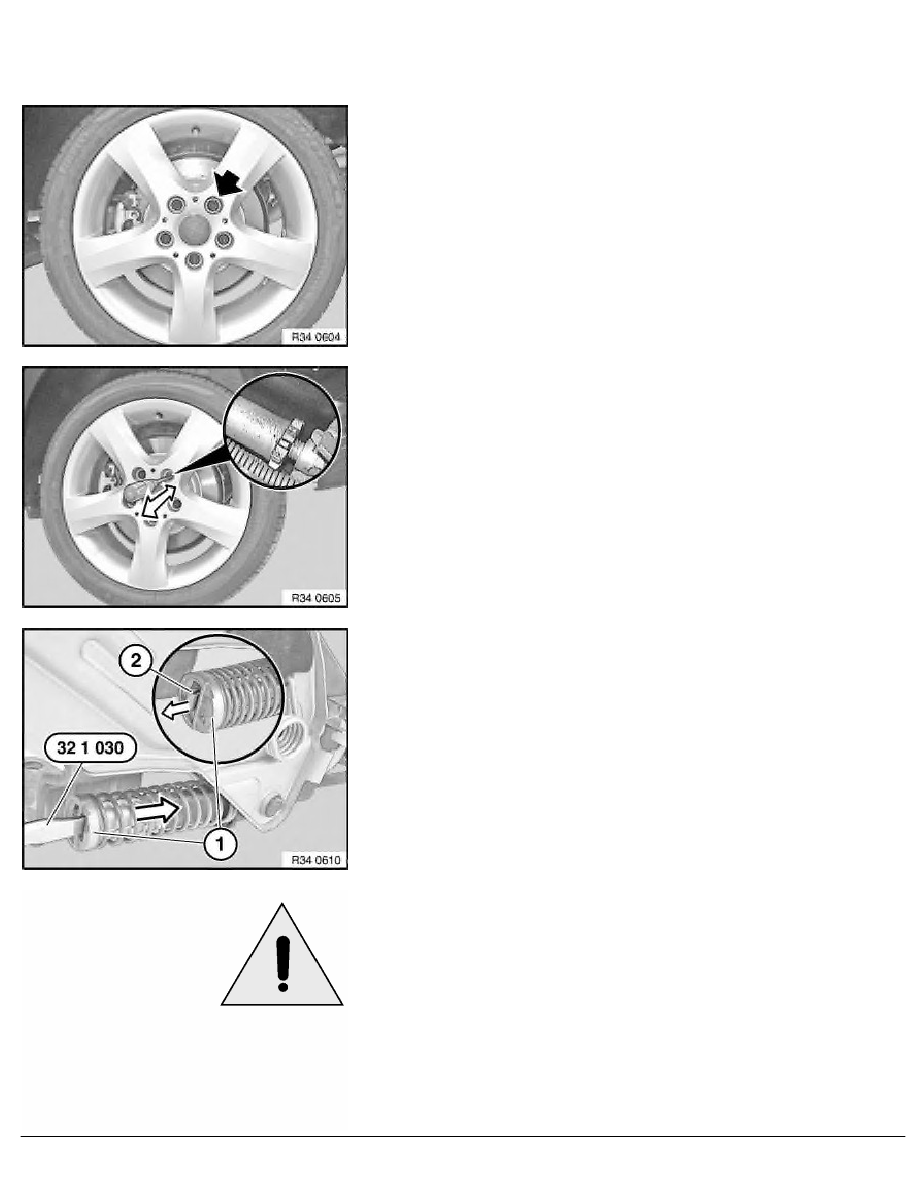 R34 0604

R34 0605

2

32 1 030

1

R34 0610