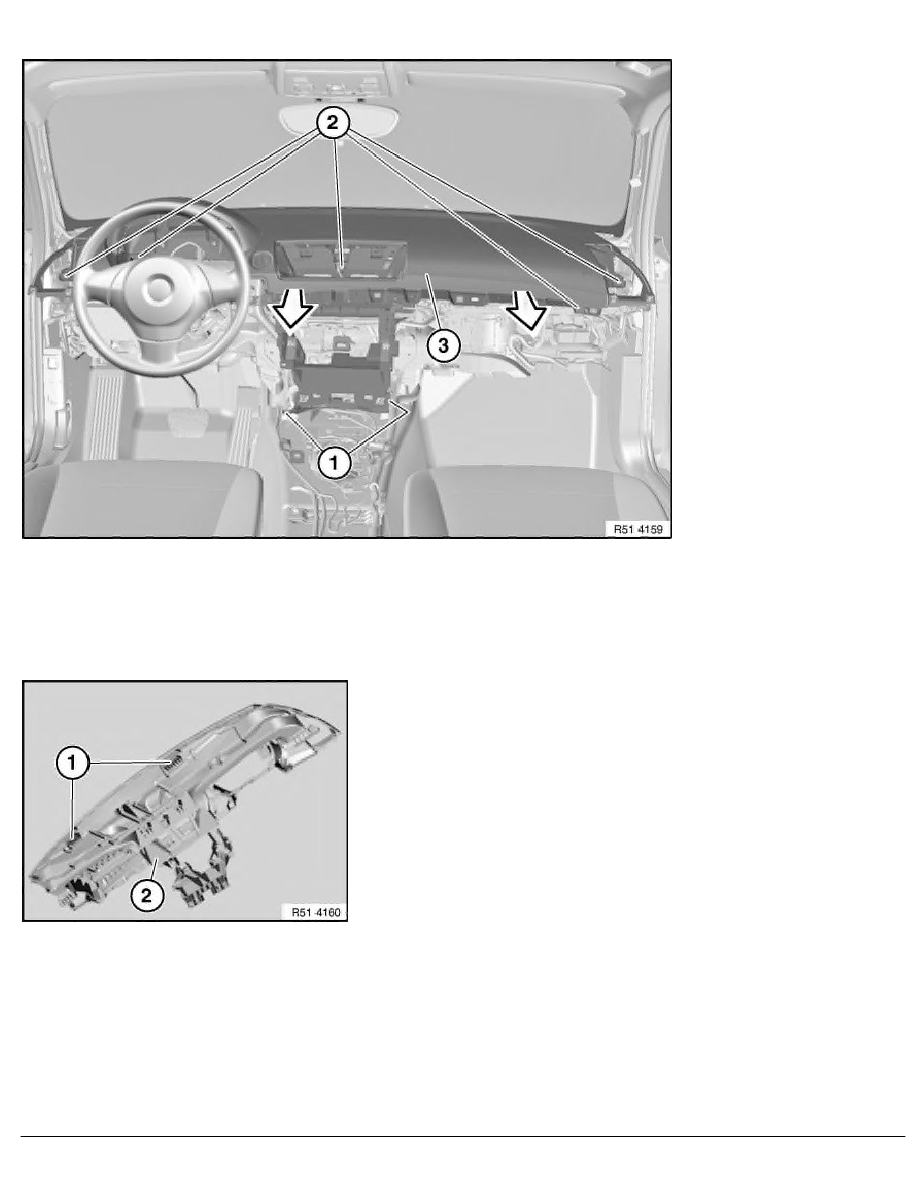 2

3

1

R51 4159

1

2

R51 4160