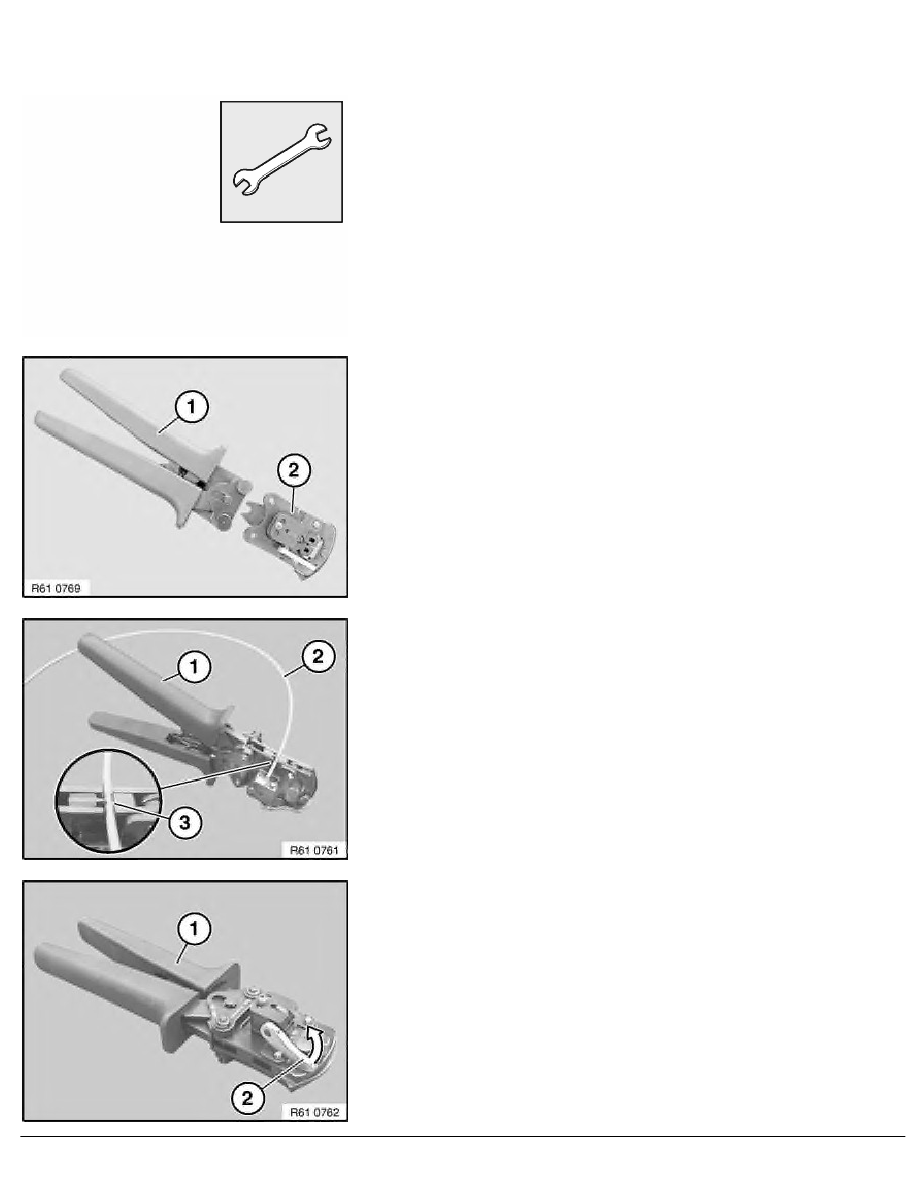 1
2
R61 0769

1
2
3
R61 0761

1
2
R61 0762