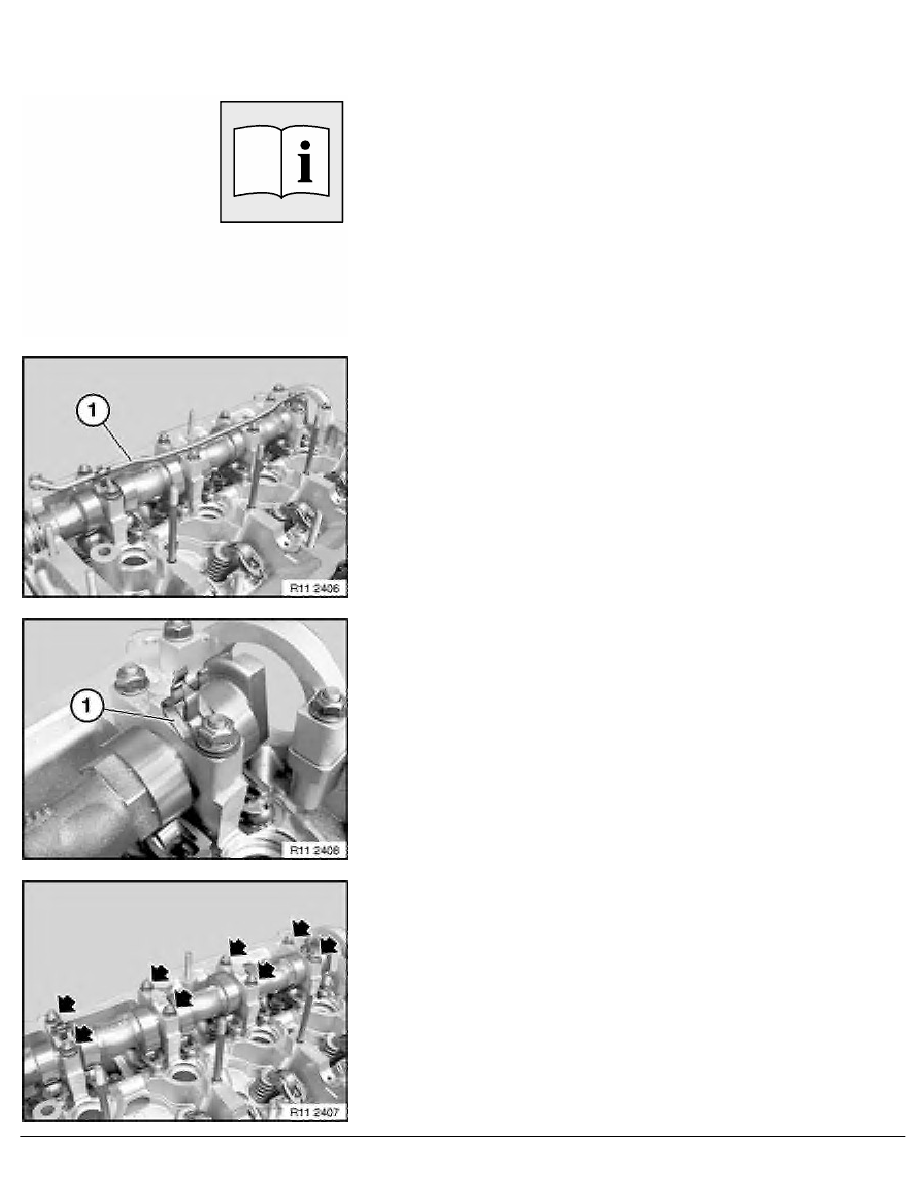 1

R11 2406

1

R11 2408

R11 2407