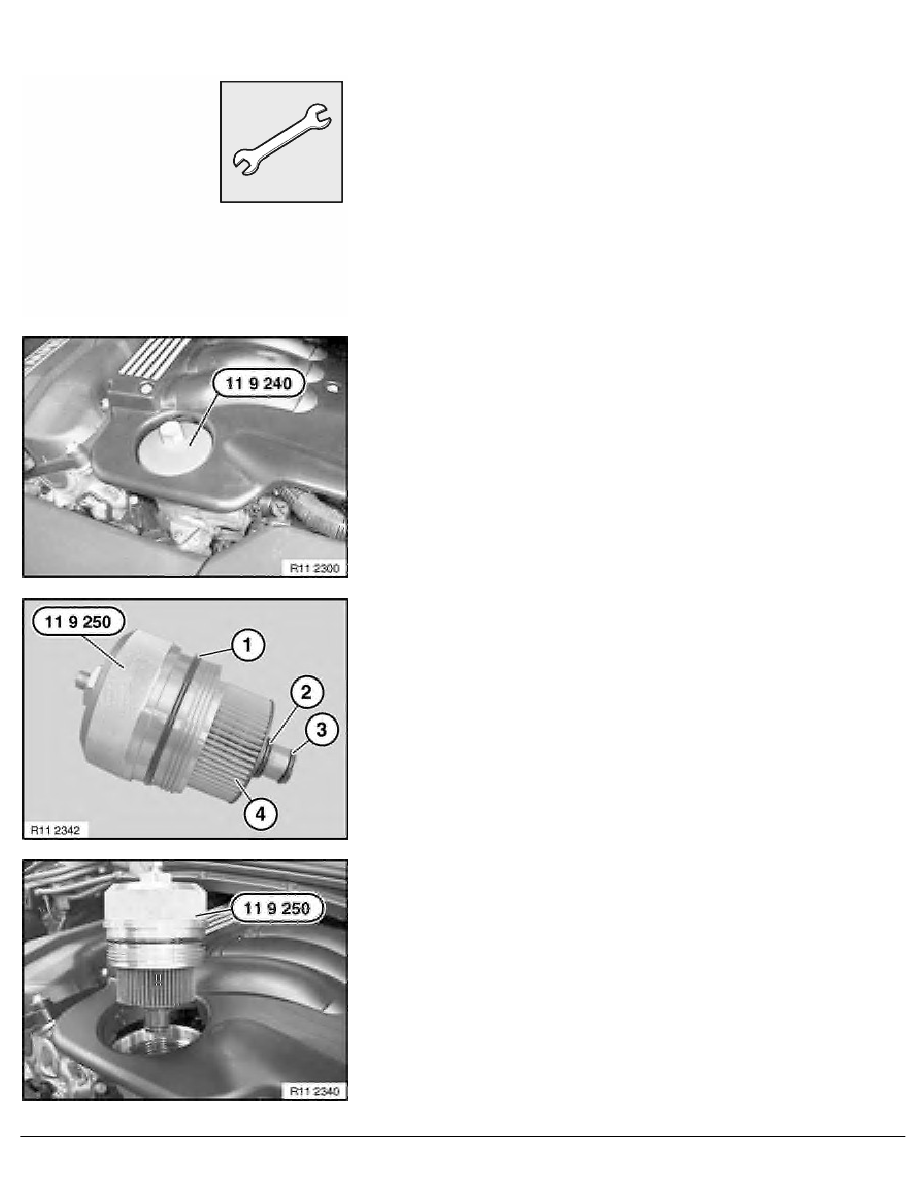 11 9 240

R11 2300

11 9 250

1

2

3

4

R11 2342

11 9 250

R11 2340