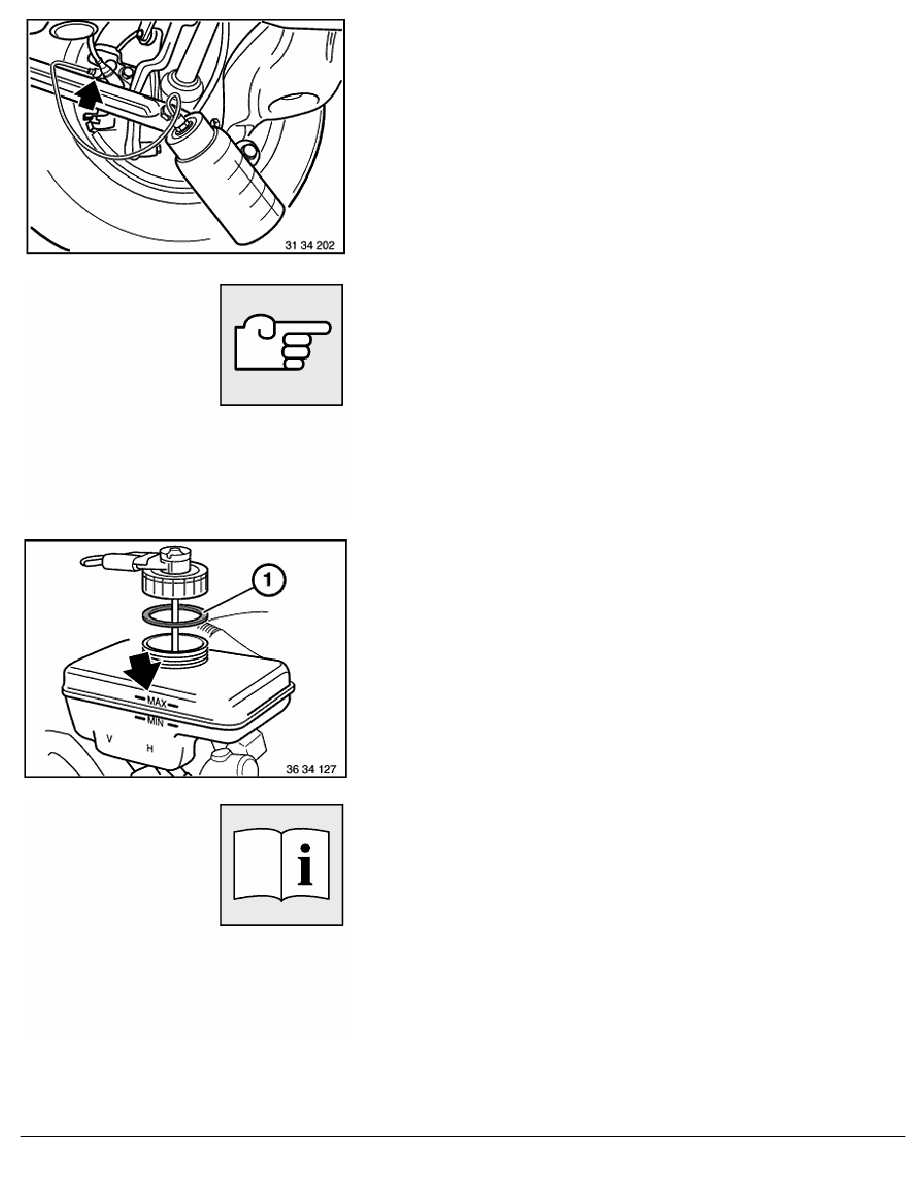 31 34 202

1

MAX

MIN

V

HI

36 34 127