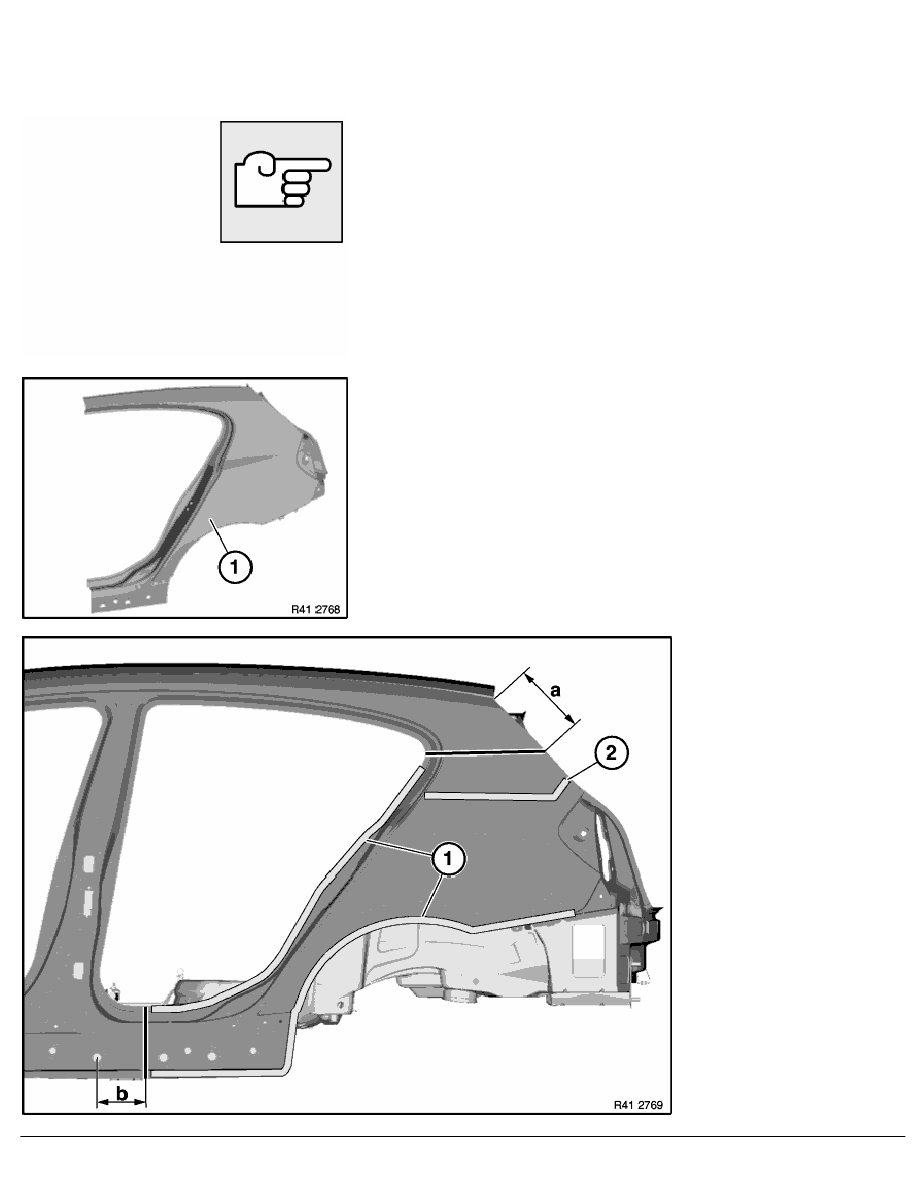 1

R41 2768

a

2

1

b

R41 2769