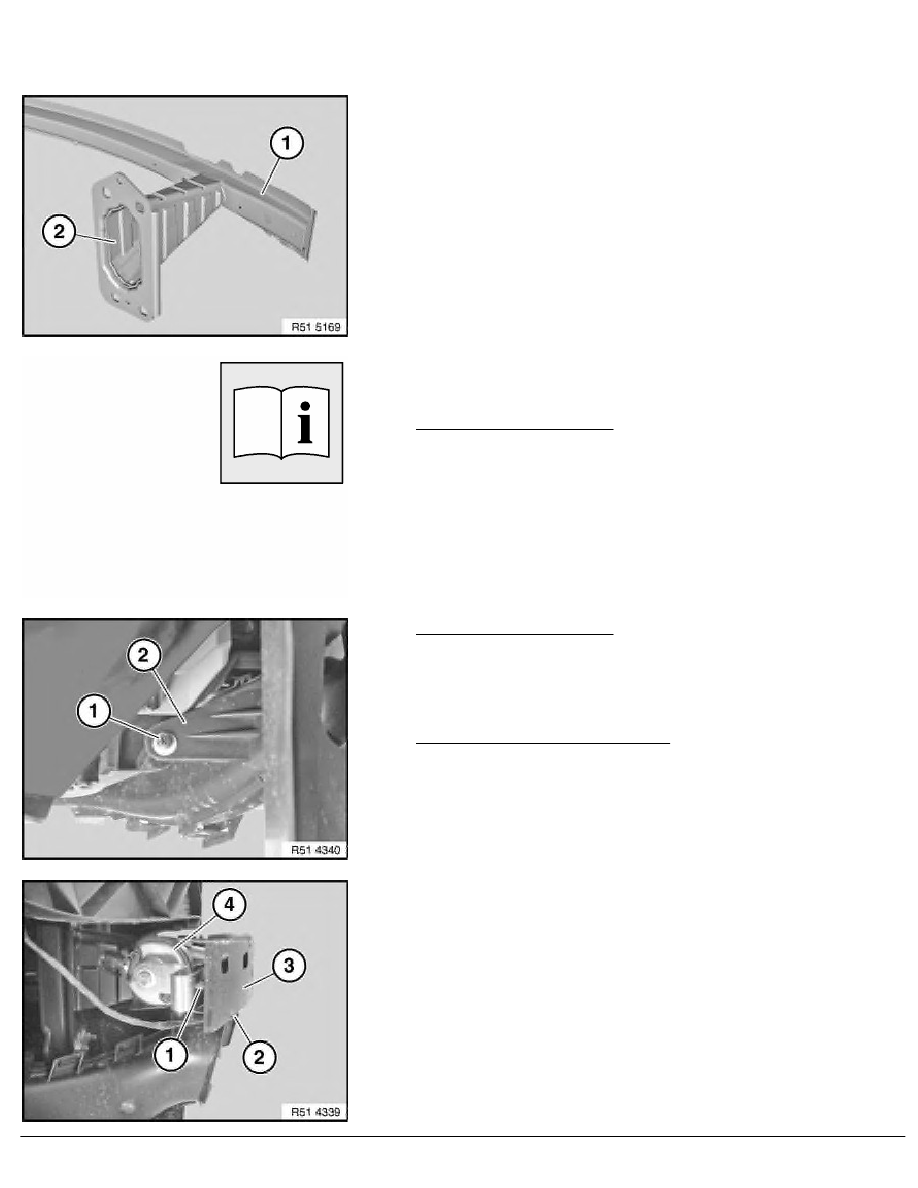 1

2

R51 5169

i

2

1

R51 4340

4

3

1

2

R51 4339