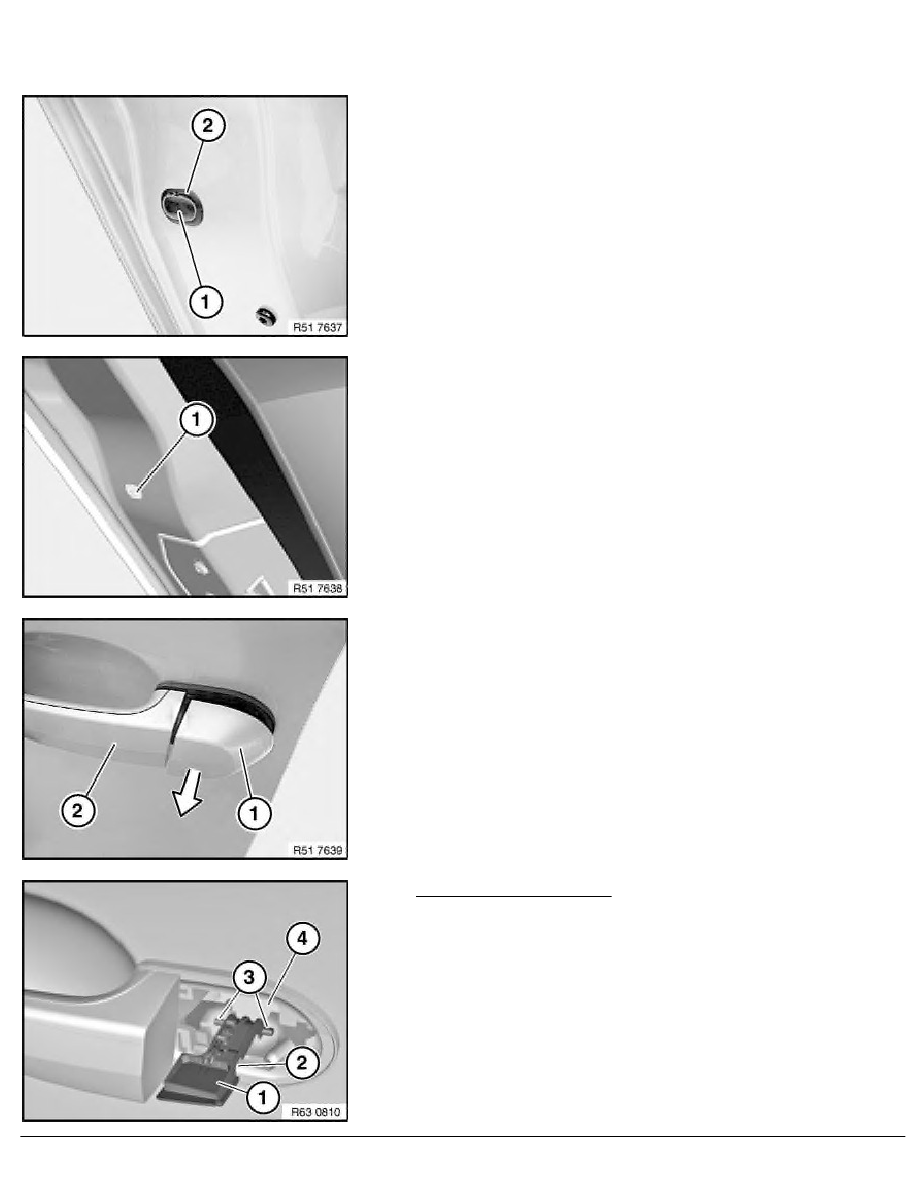 2
1
R51 7637

1
R51 7638

2
1
R51 7639

4
3
2
1
R63 0810