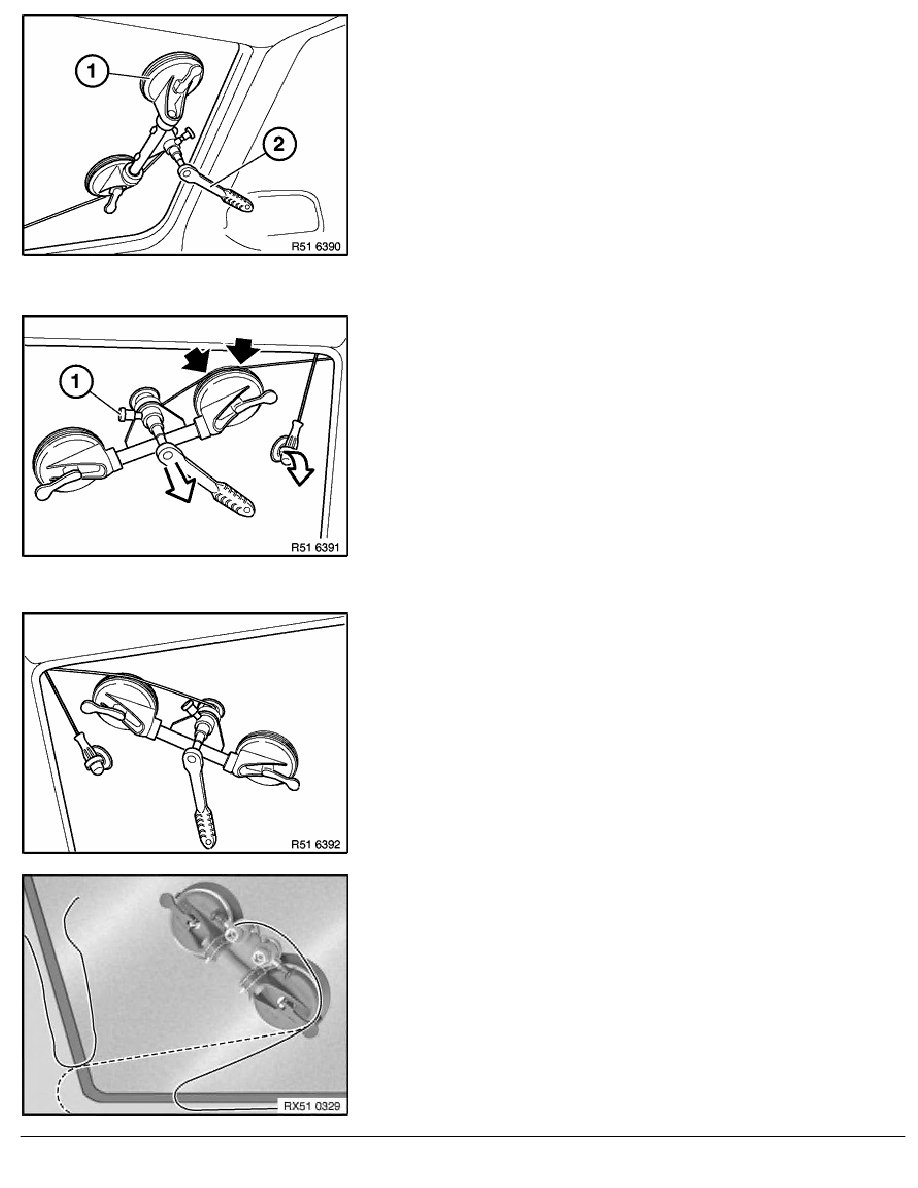 1
2
R51 6390

1
R51 6391

R51 6392

RX51 0329