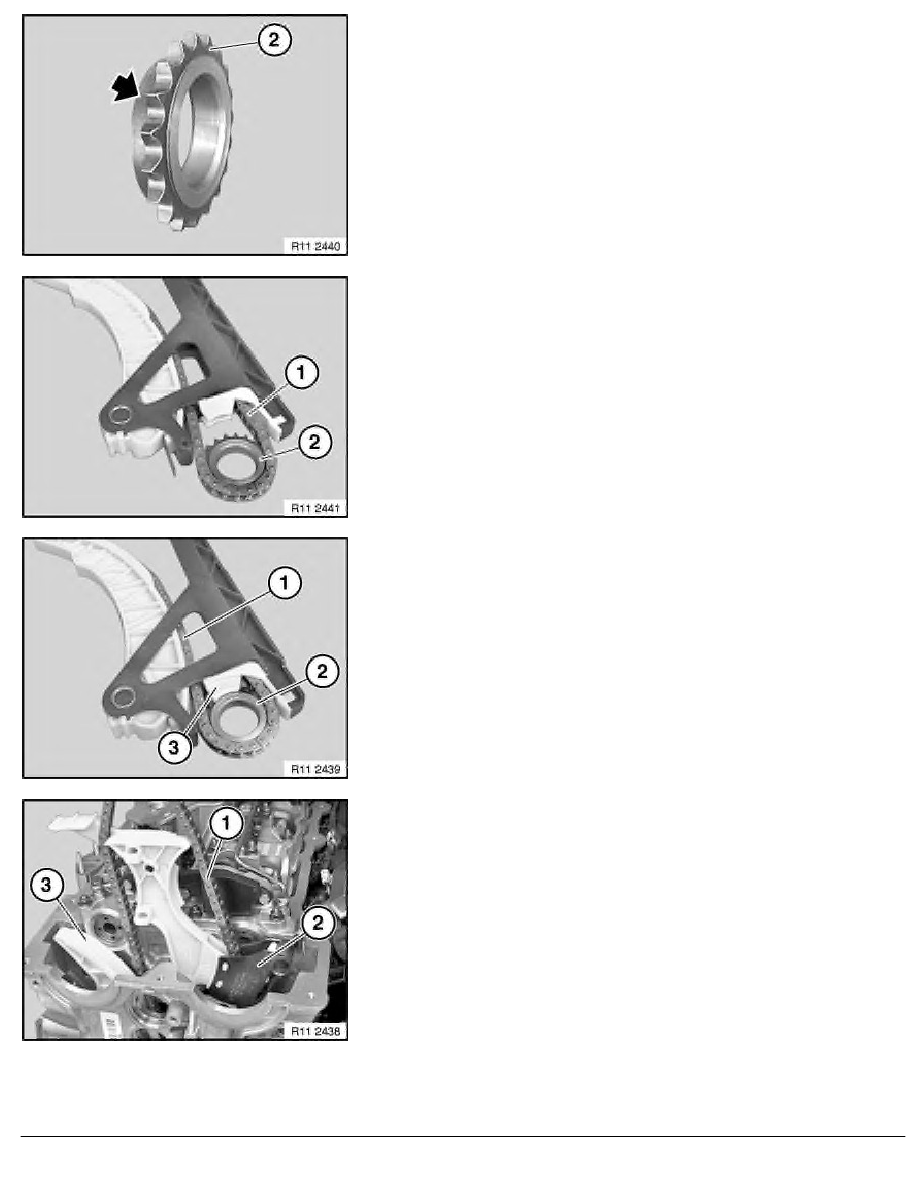 2

R11 2440

1

2

R11 2441

1

2

3

R11 2439

1

3

2

R11 2438