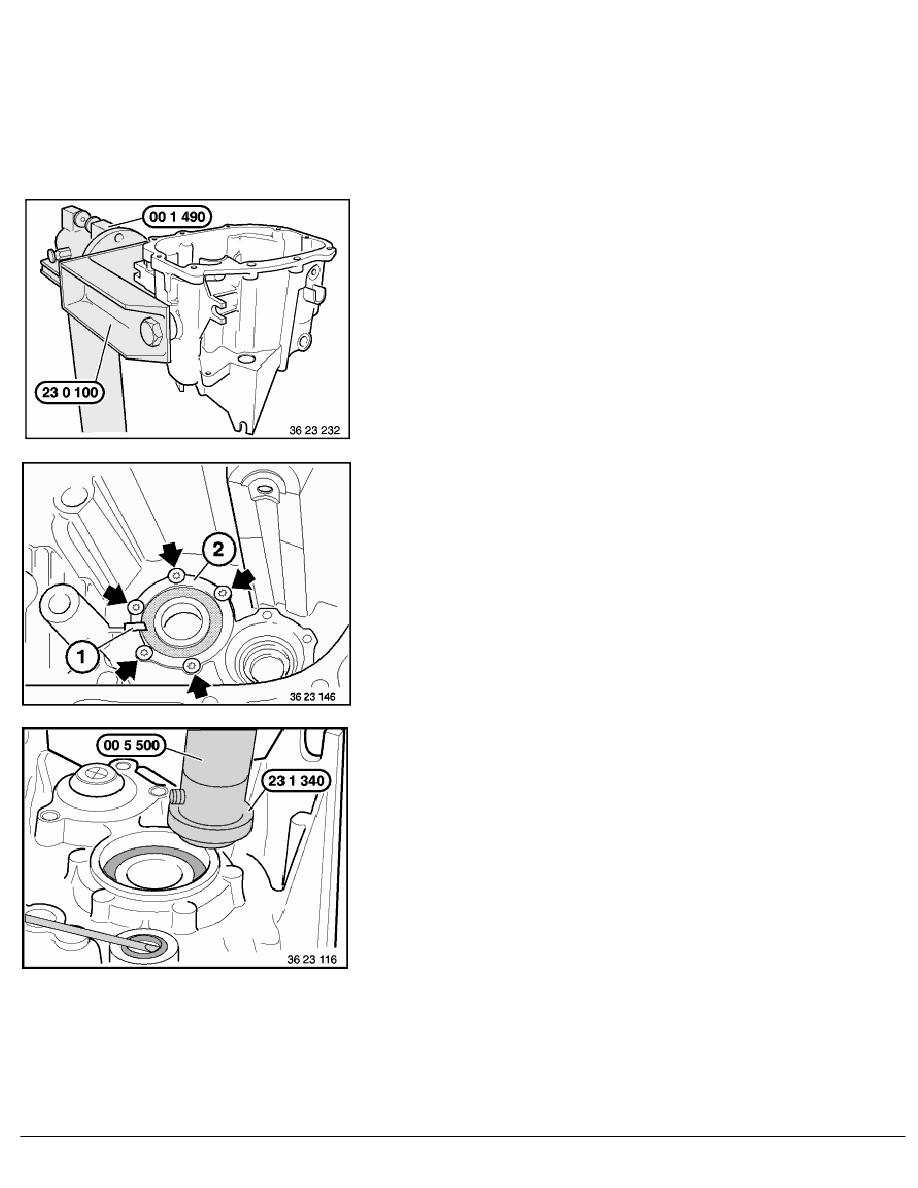 00 1 490

23 0 100

36 23 232

2

1

36 23 146

00 5 500

23 1 340

36 23 116