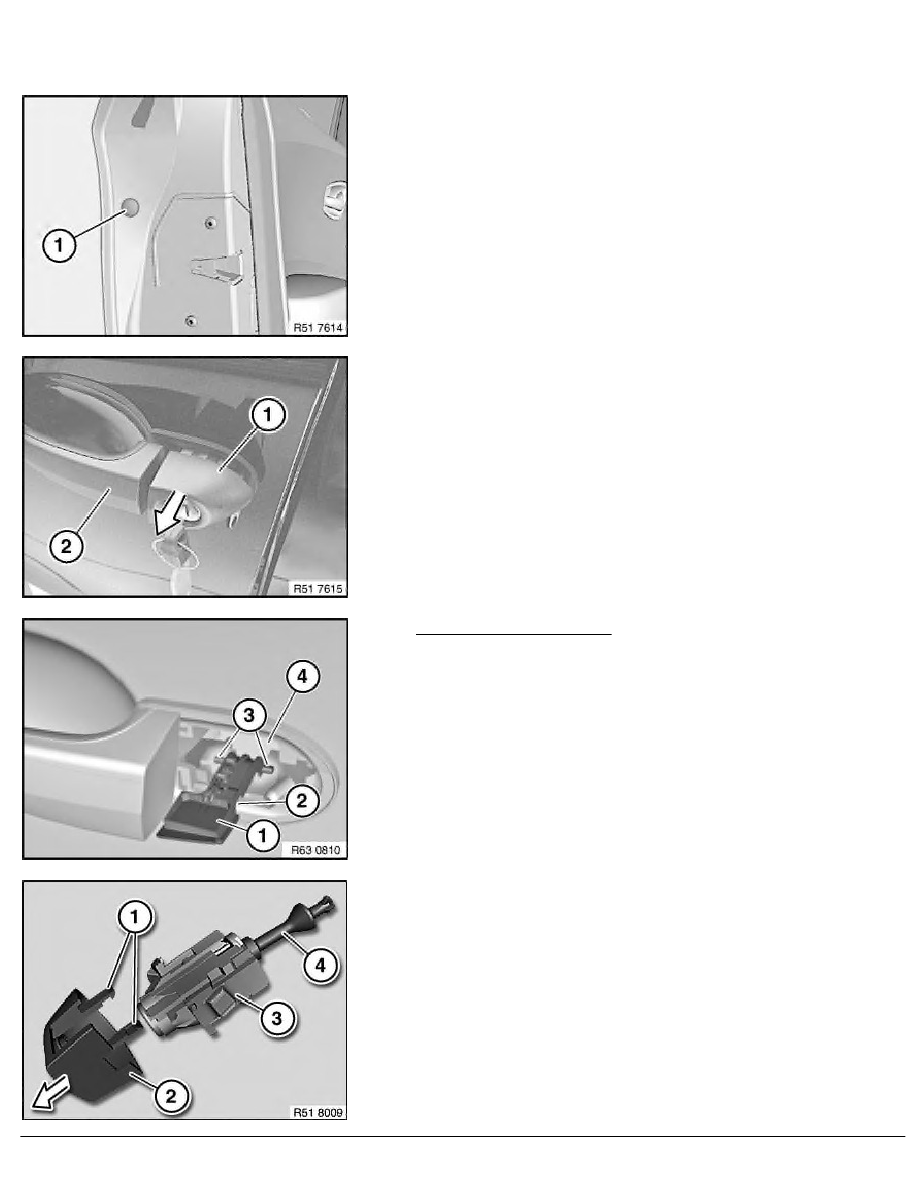 1

R51 7614

1

2

R51 7615

4

3

2

1

R63 0810

1

4

3

2

R51 8009