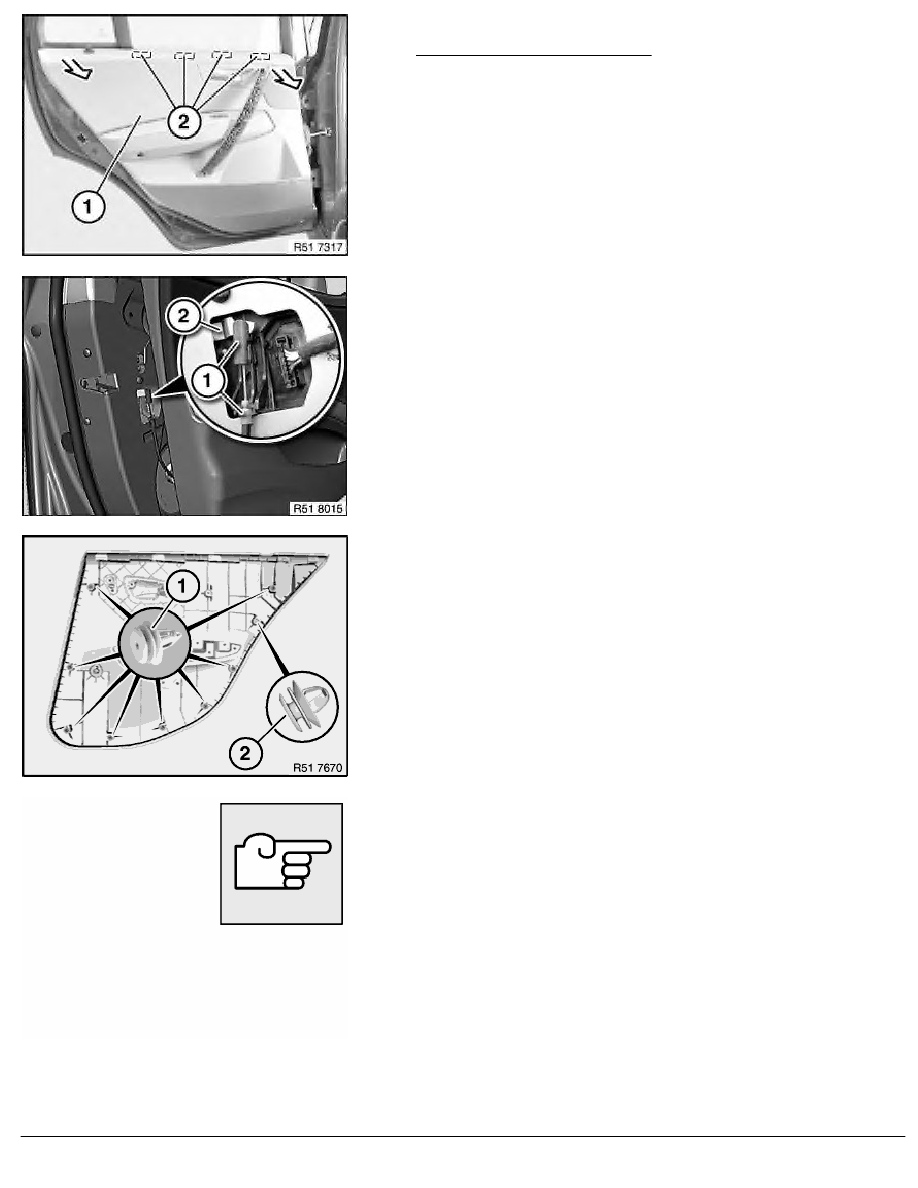 2
1
R51 7317

2
1
R51 8015

1
2
R51 7670