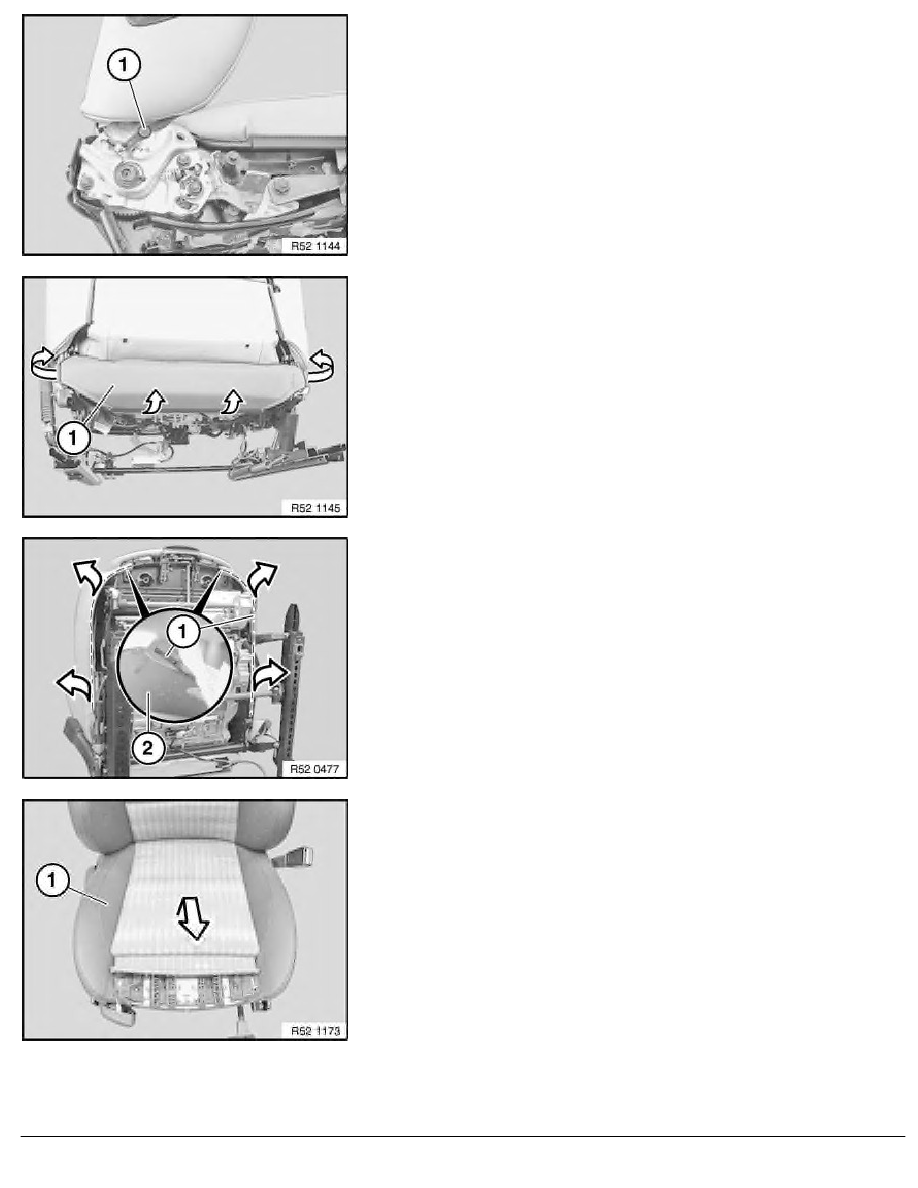 1

R52 1144

1

R52 1145

1

2

R52 0477

1

R52 1173