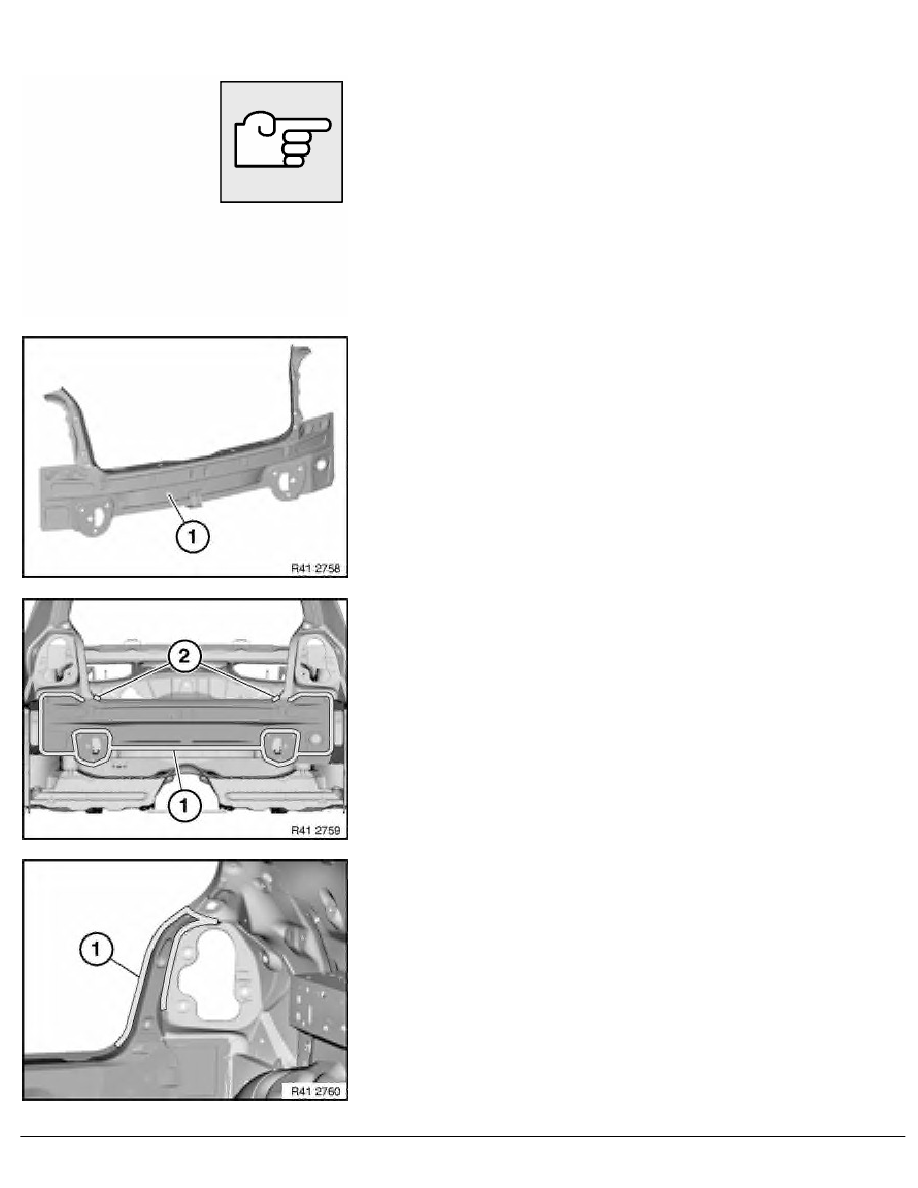 1

R41 2758

2

1

R41 2759

1

R41 2760