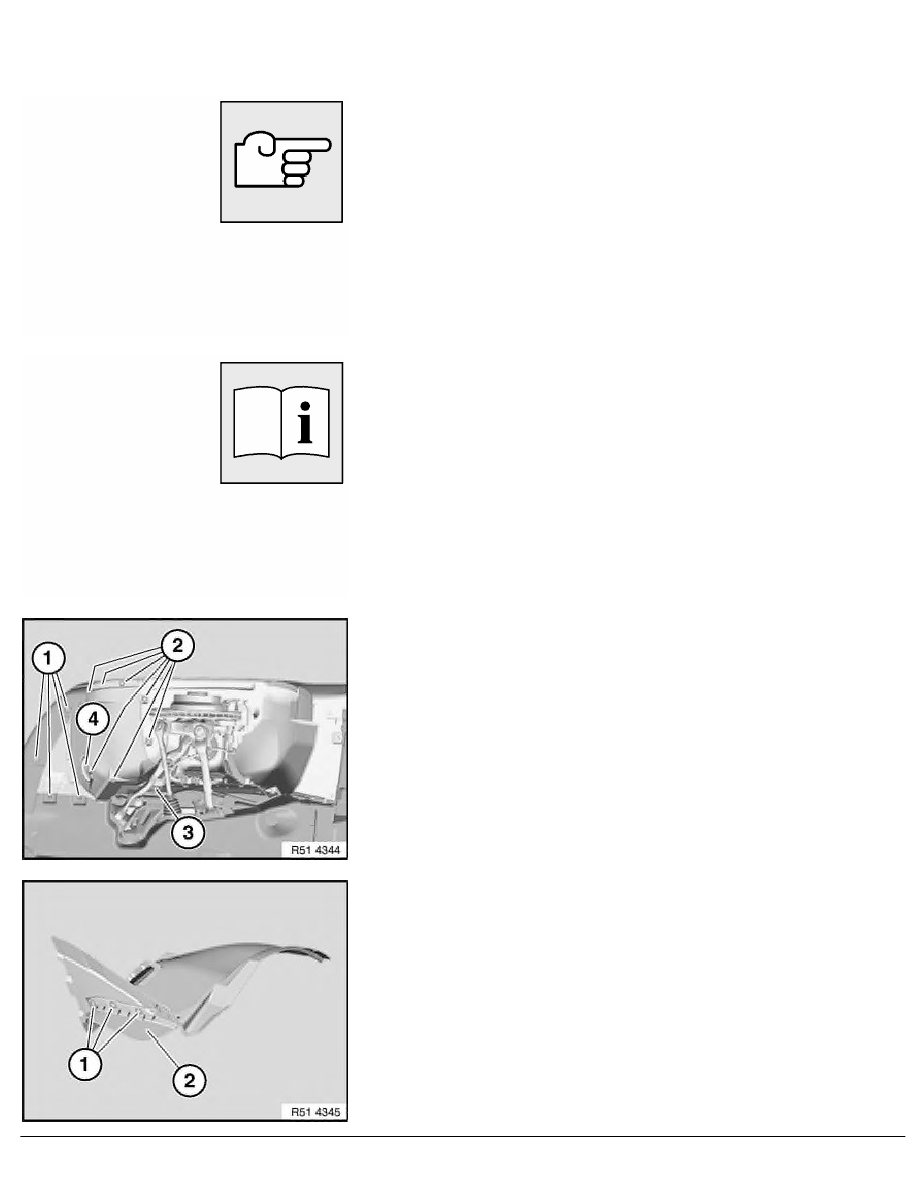 1

2

4

3

R51 4344

1

2

R51 4345