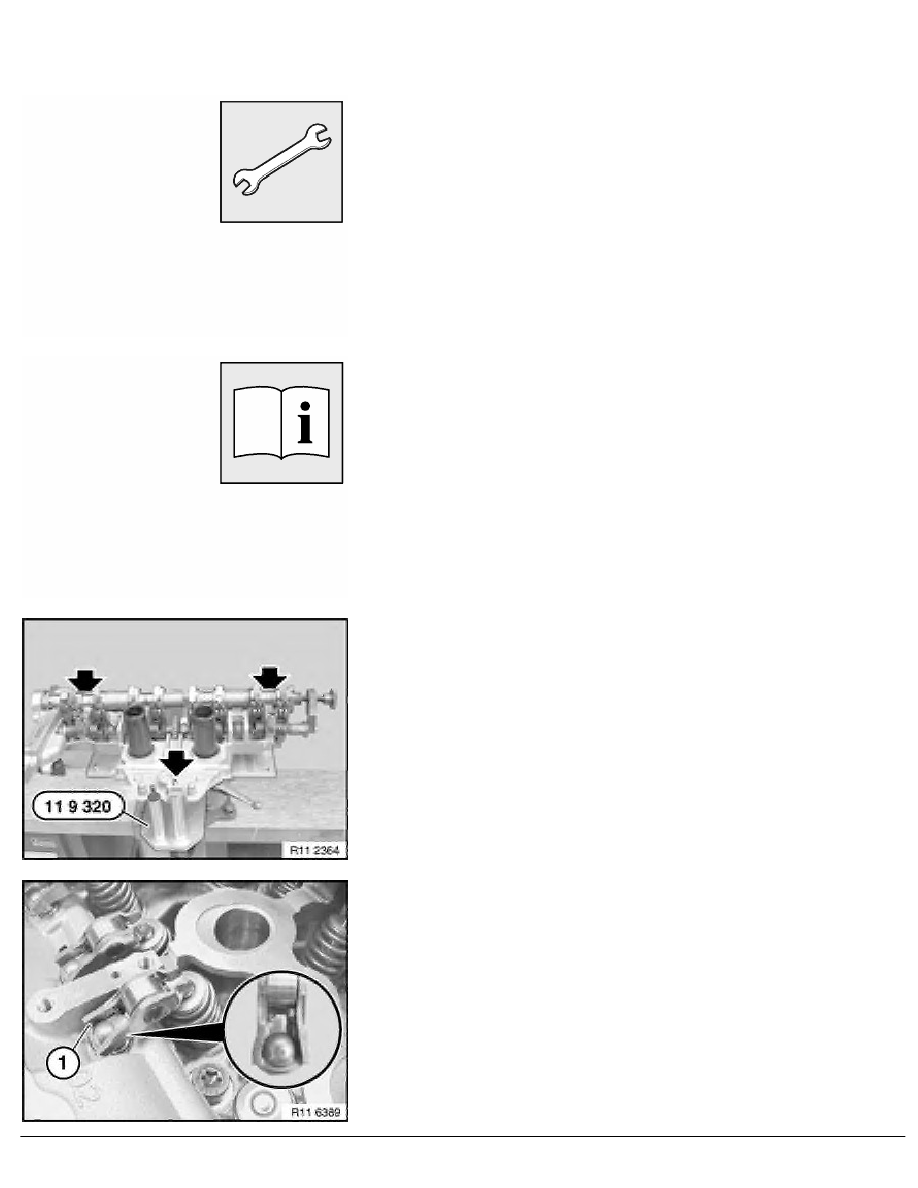 11 9 320

R11 2364

1

R11 6389