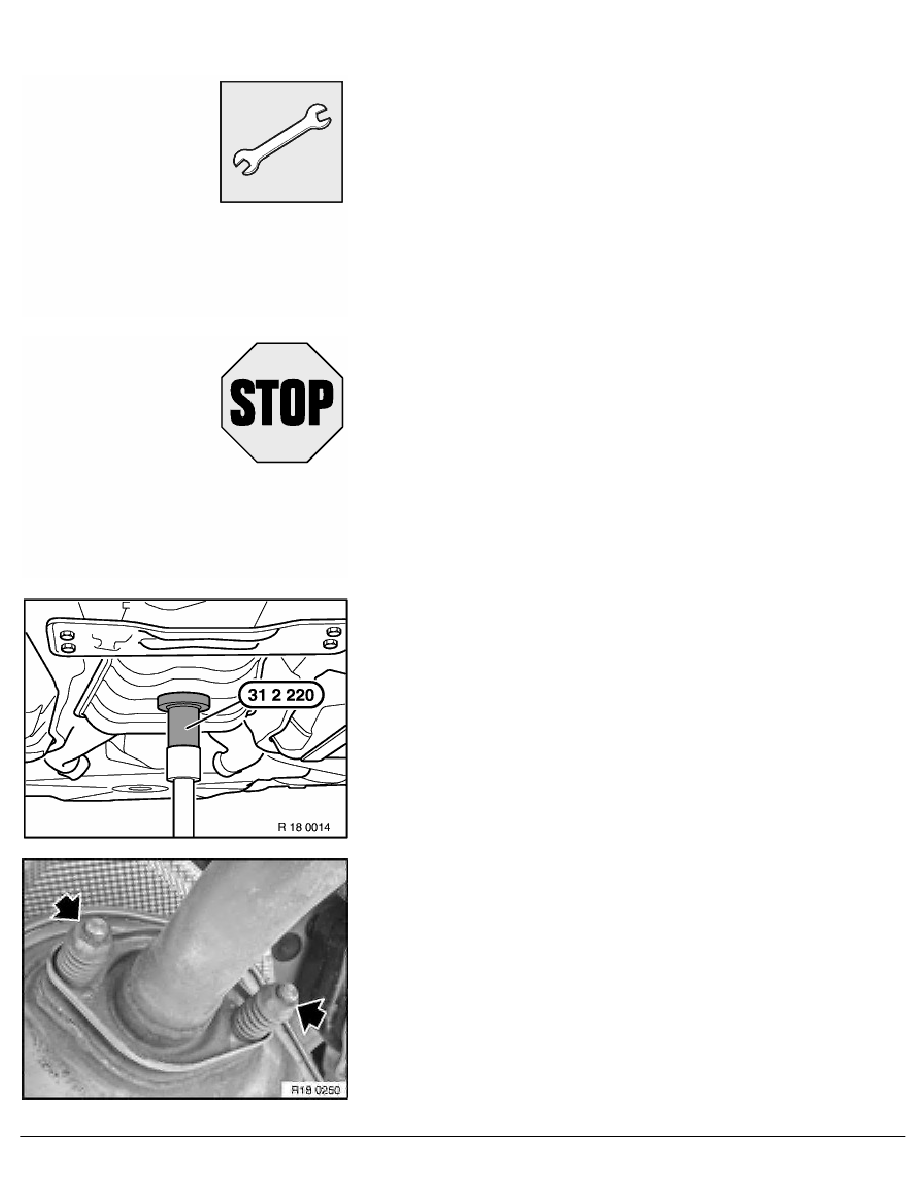 STOP

31 2 220

R 18 0014

R18 0250