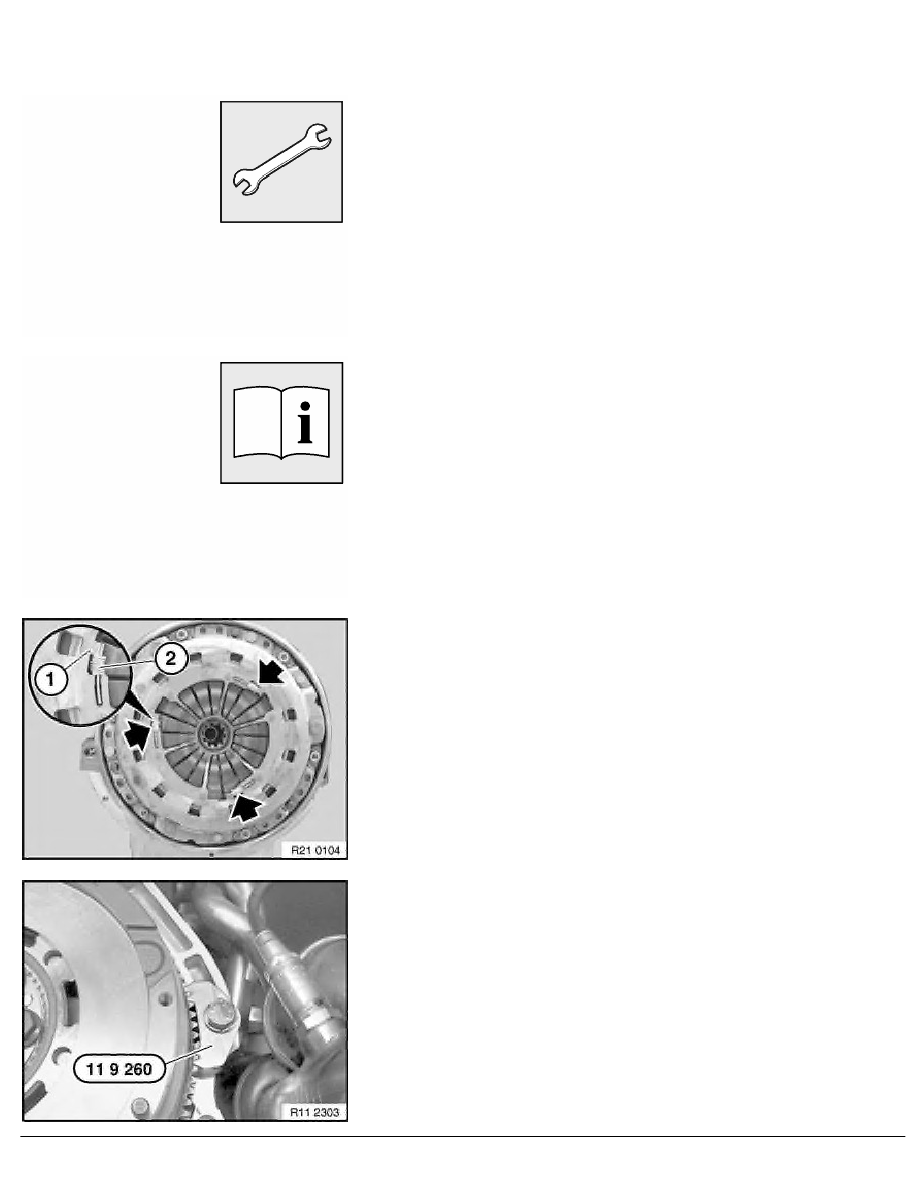 1

2

R21 0104

11 9 260

R11 2303