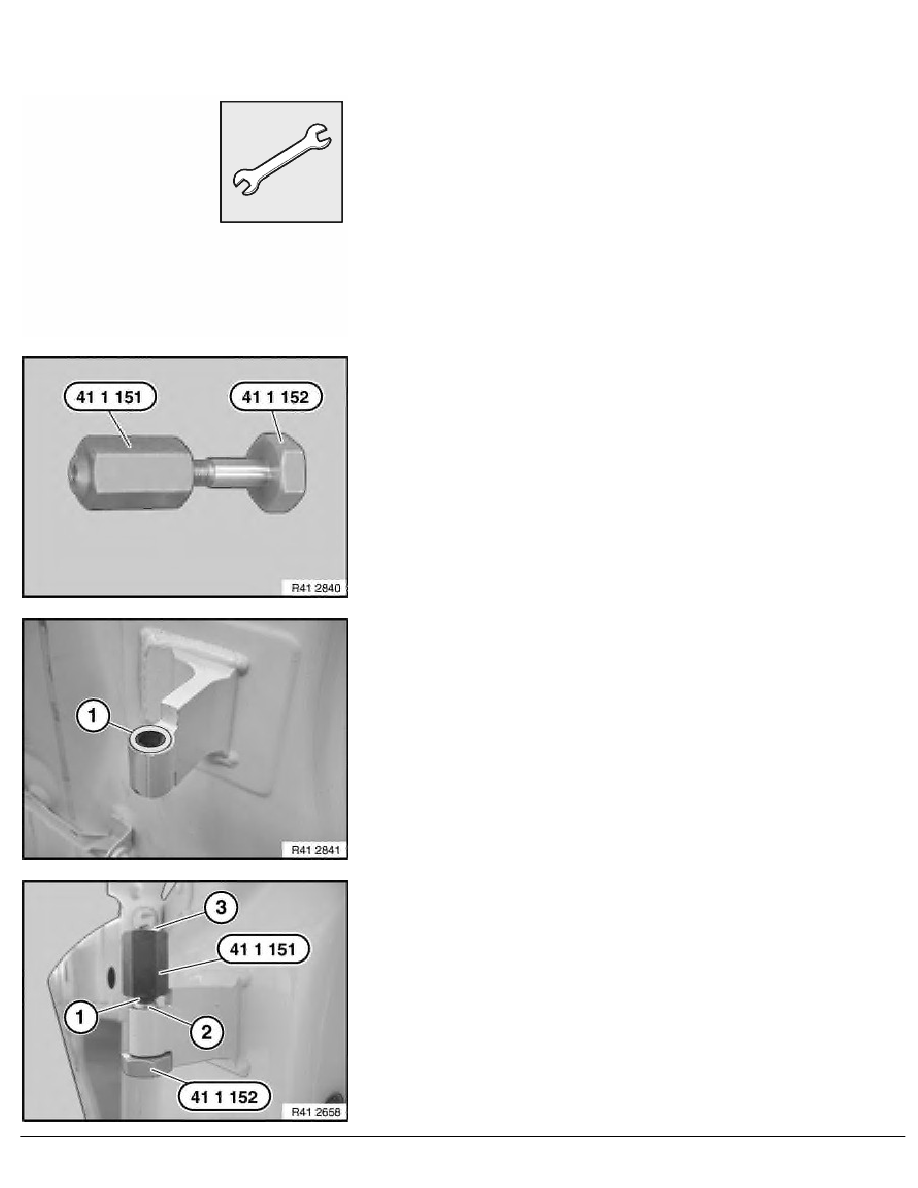 41 1 151

41 1 152

R41 2840

1

R41 2841

3

41 1 151

1

2

41 1 152

R41 2658