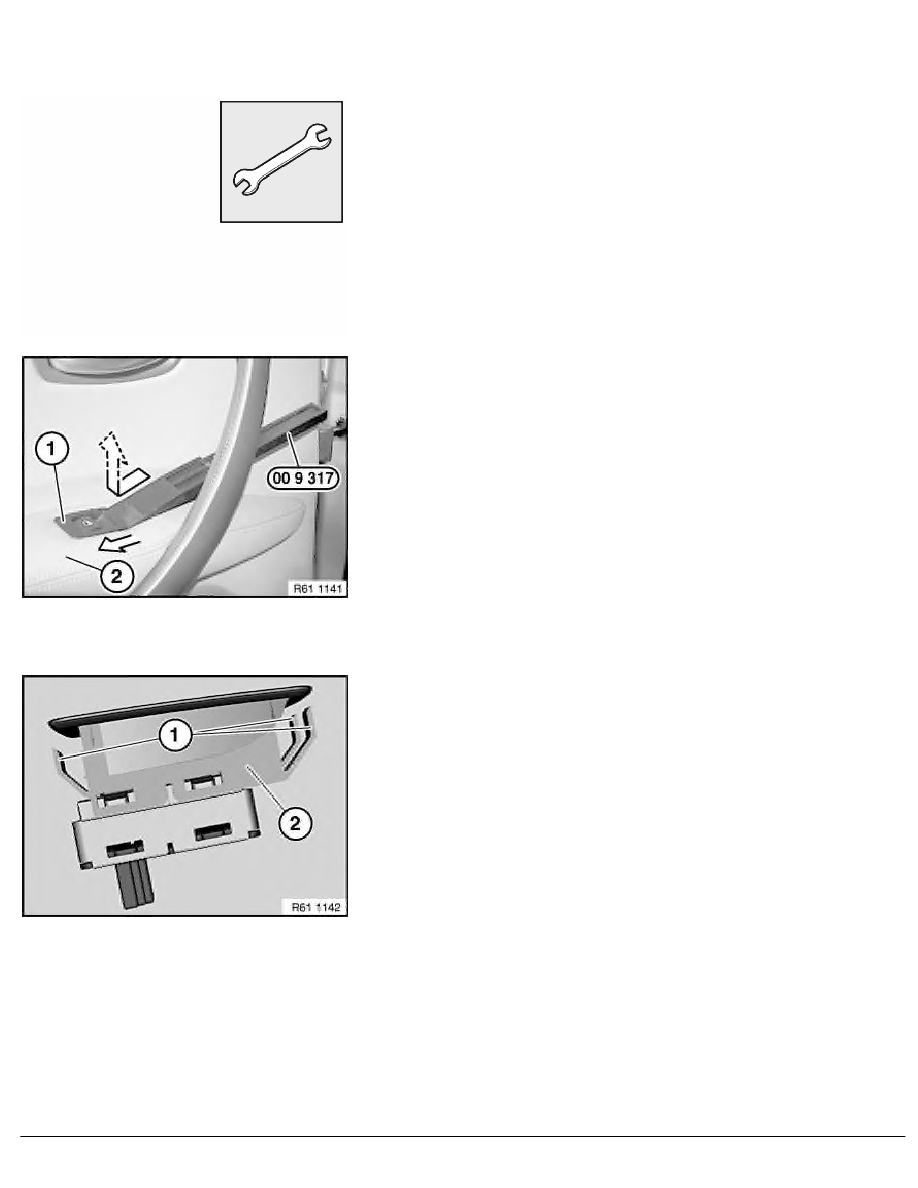 1

00 9 317

2

R61 1141

1

2

R61 1142