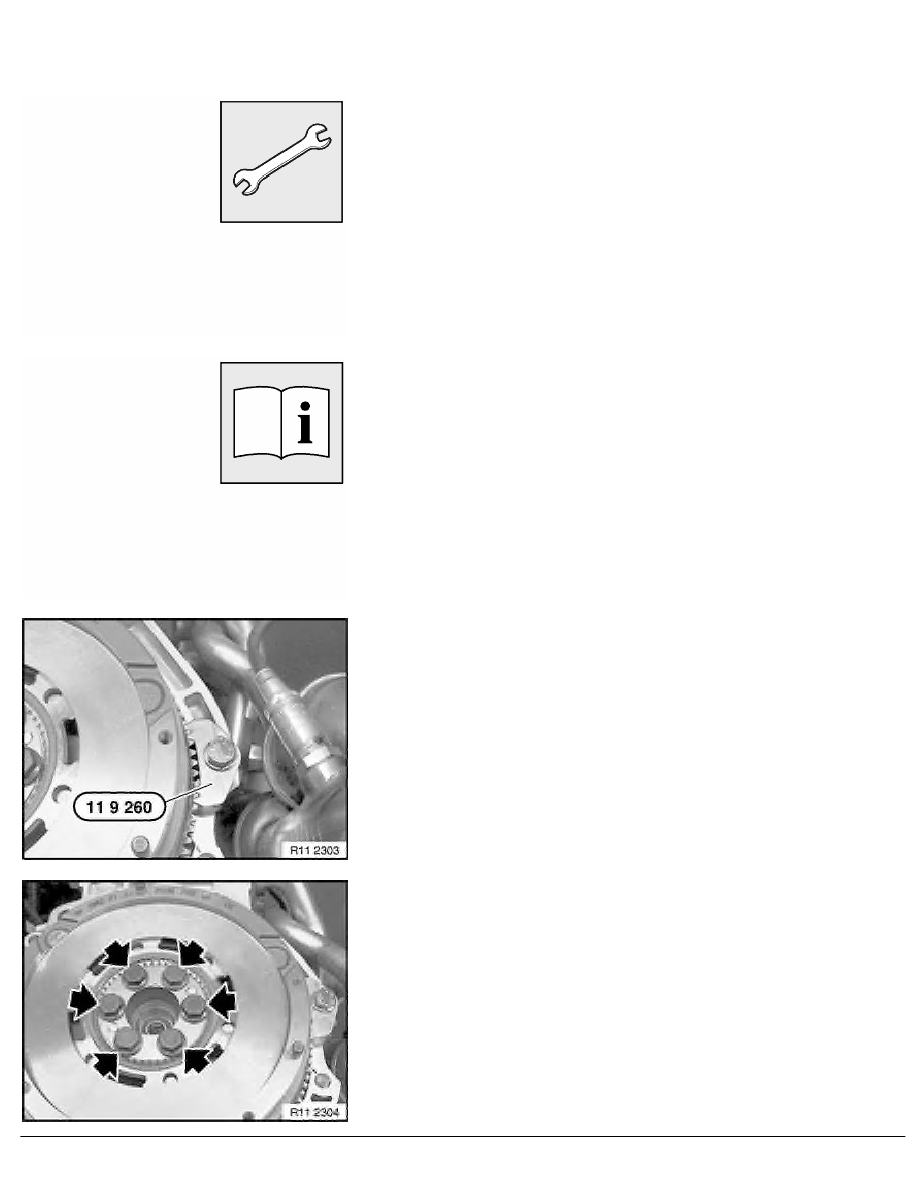 11 9 260

R11 2303

R11 2304