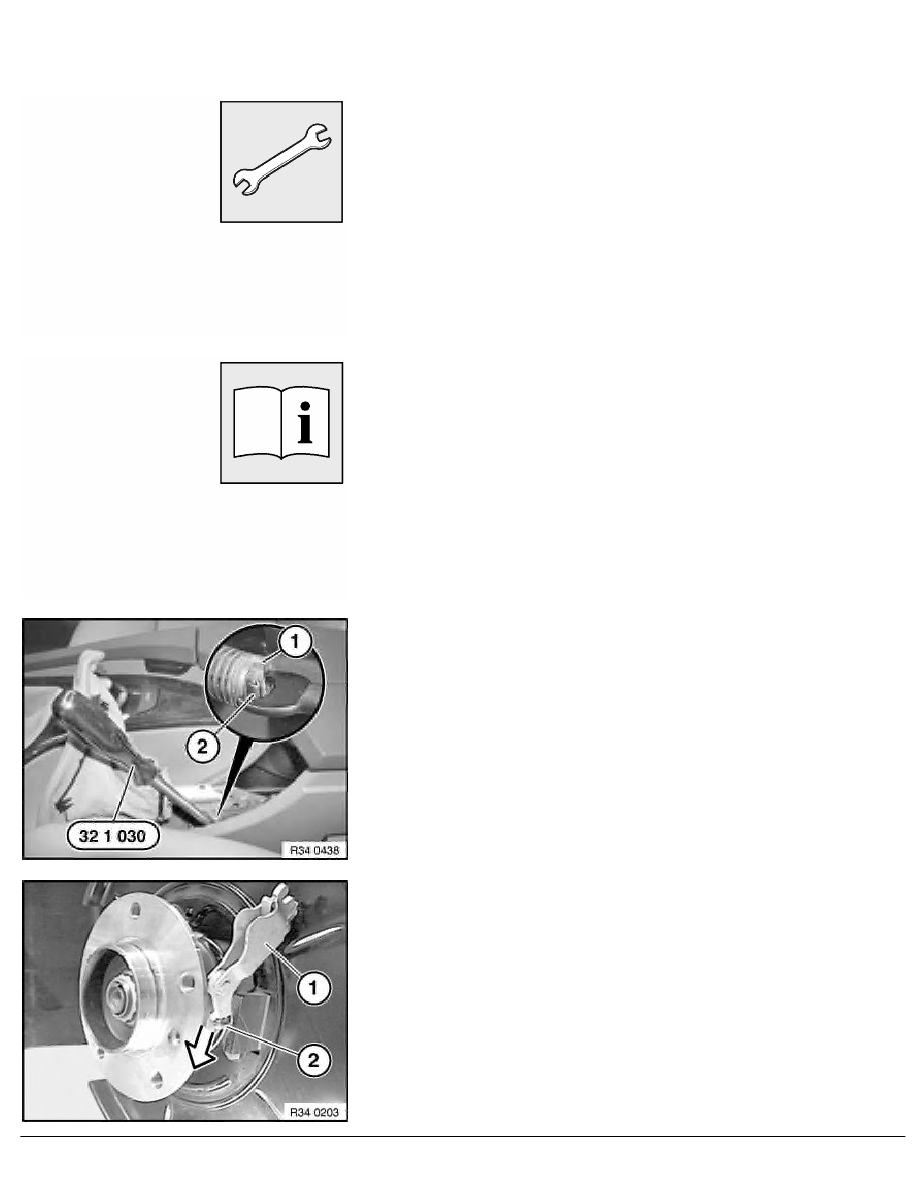 1

2

32 1 030

R34 0438

1

2

R34 0203