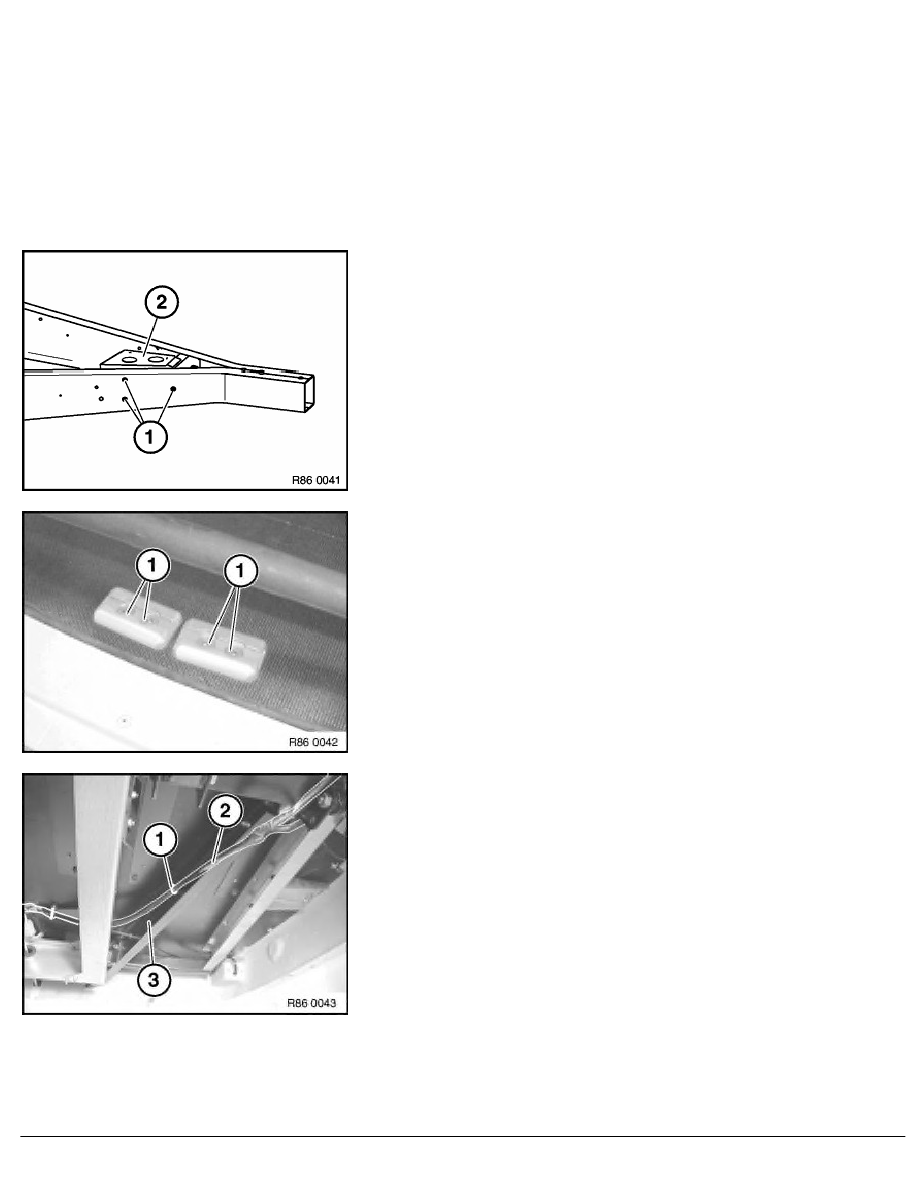 2

1

R86 0041

1

1

R86 0042

1

2

3

R86 0043