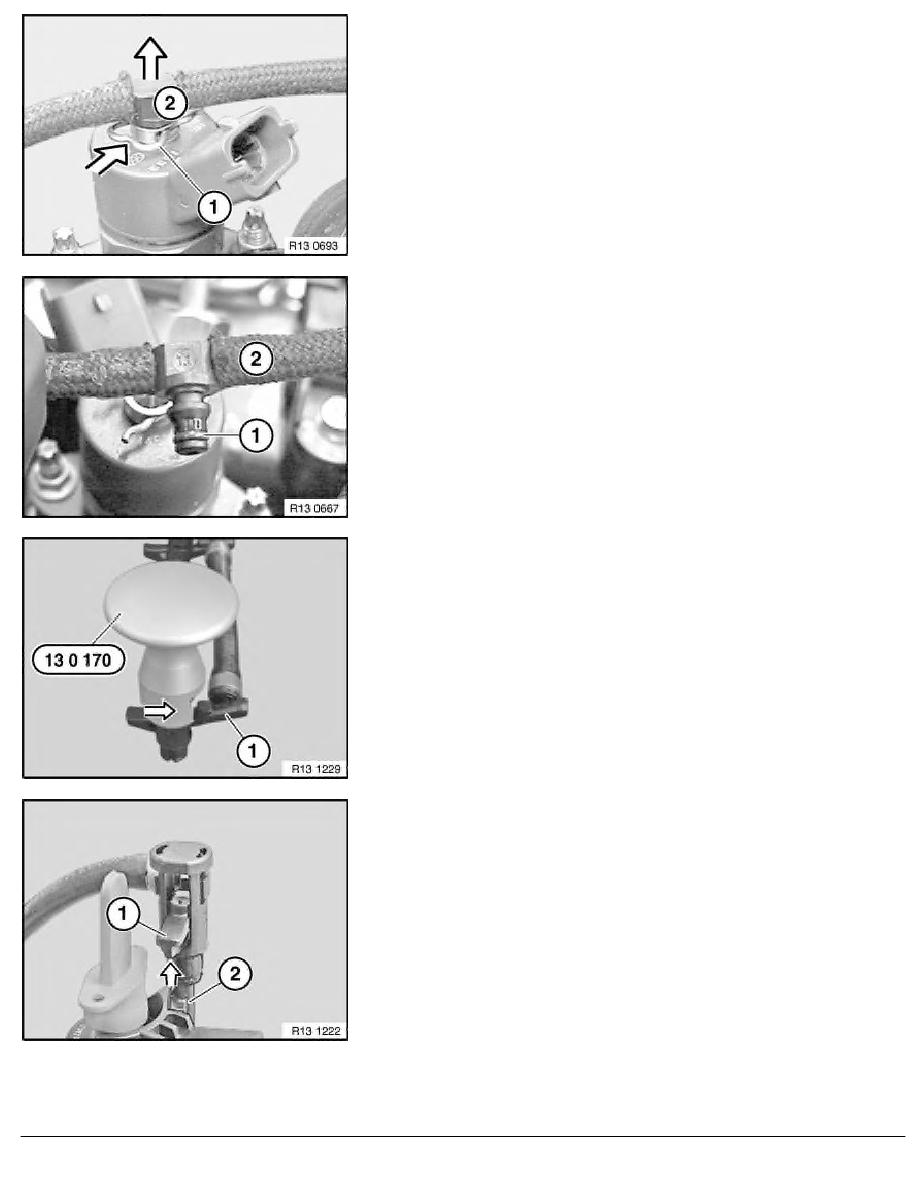 2
1
R13 0693

2
1
R13 0667

13 0 170
1
R13 1229

1
2
R13 1222