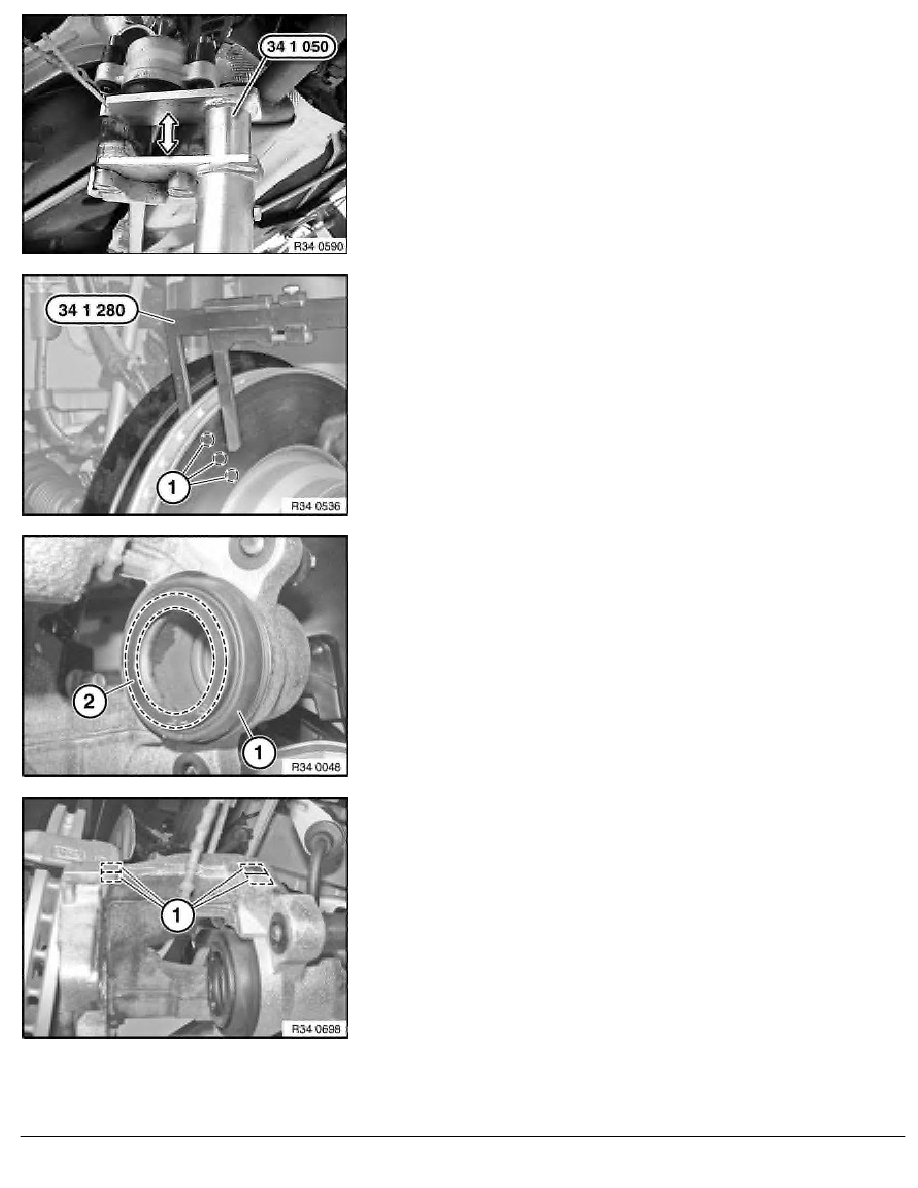 34 1 050

R34 0590

34 1 280

1

R34 0536

2

1

R34 0048

1

R34 0698