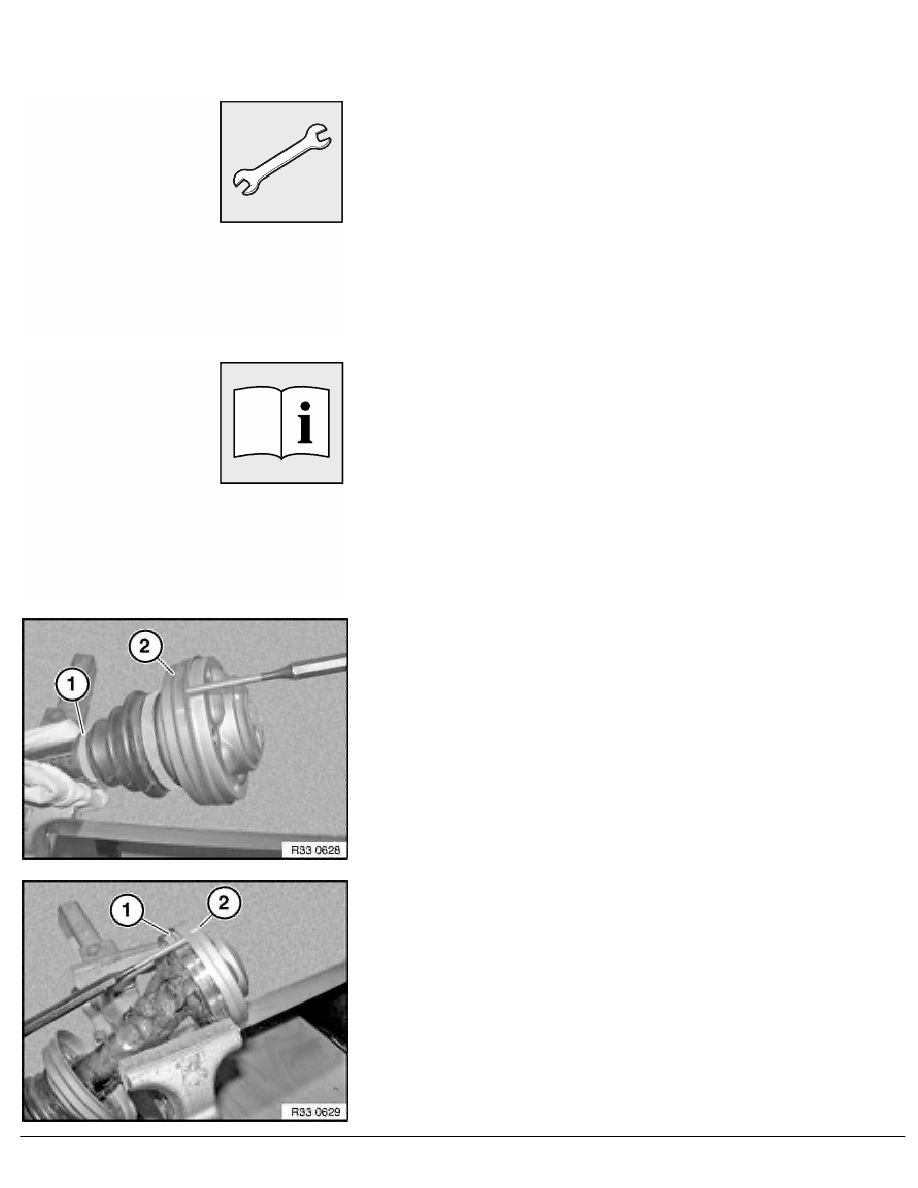 2

1

R33 0628

1

2

R33 0629