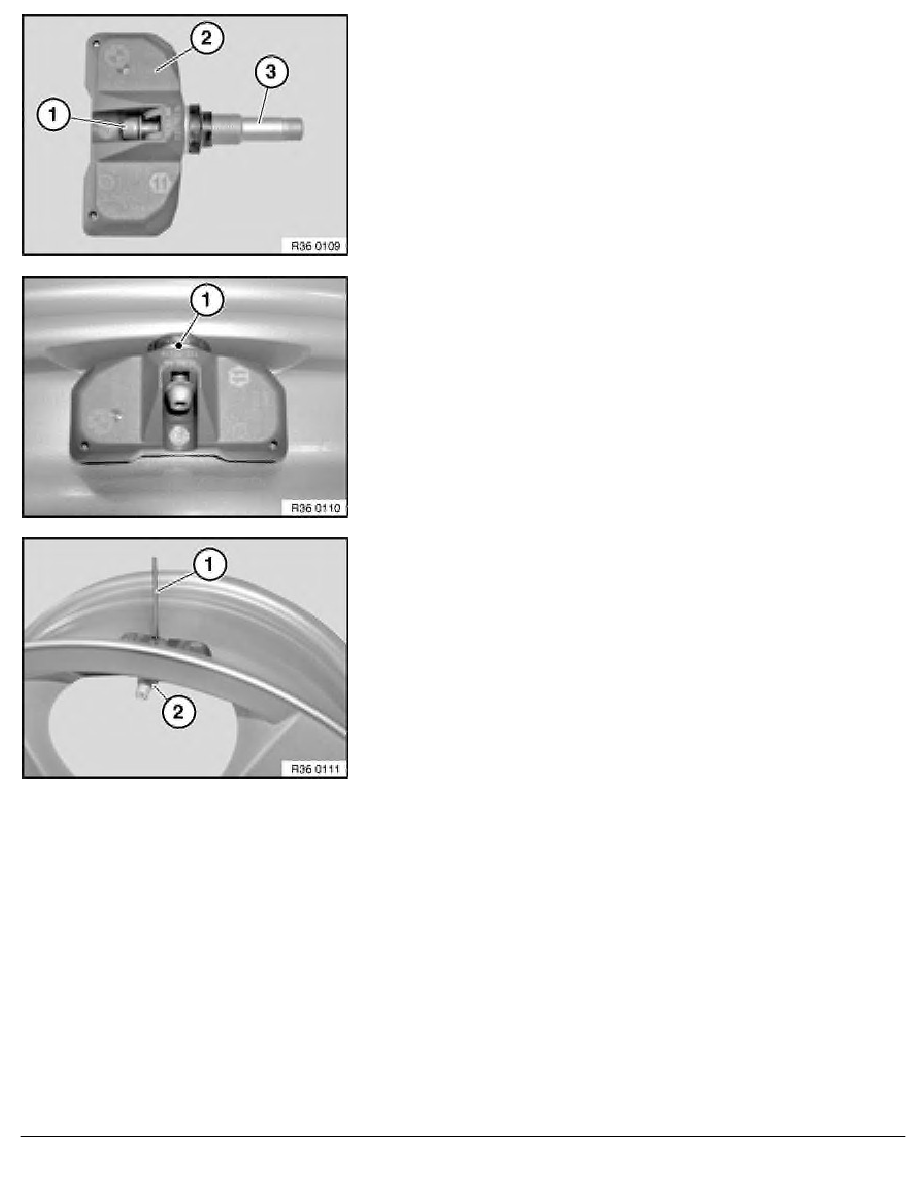 2
3
1
R36 0109

1
R36 0110

1
2
R36 0111