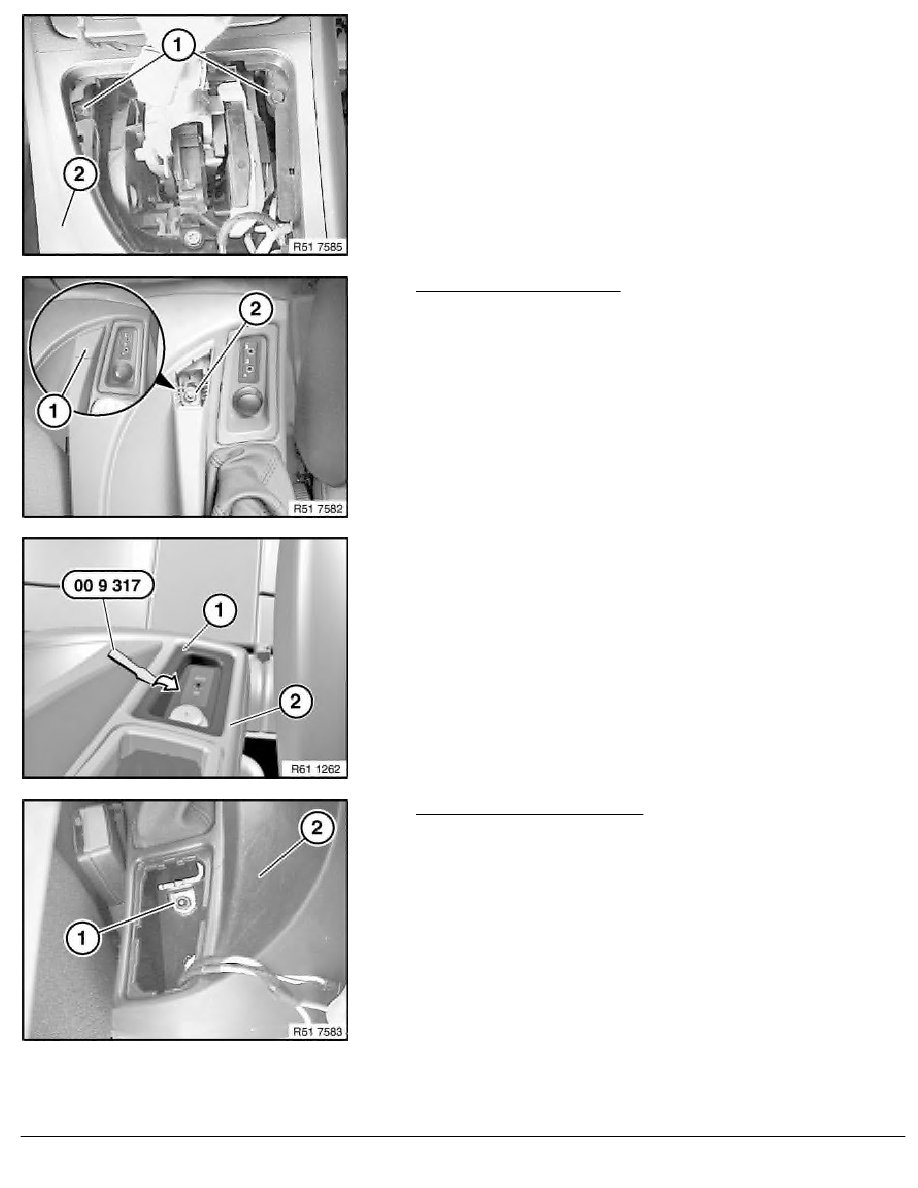 1
2
R51 7585

2
1
R51 7582

00 9 317
1
2
R61 1262

2
1
R51 7583