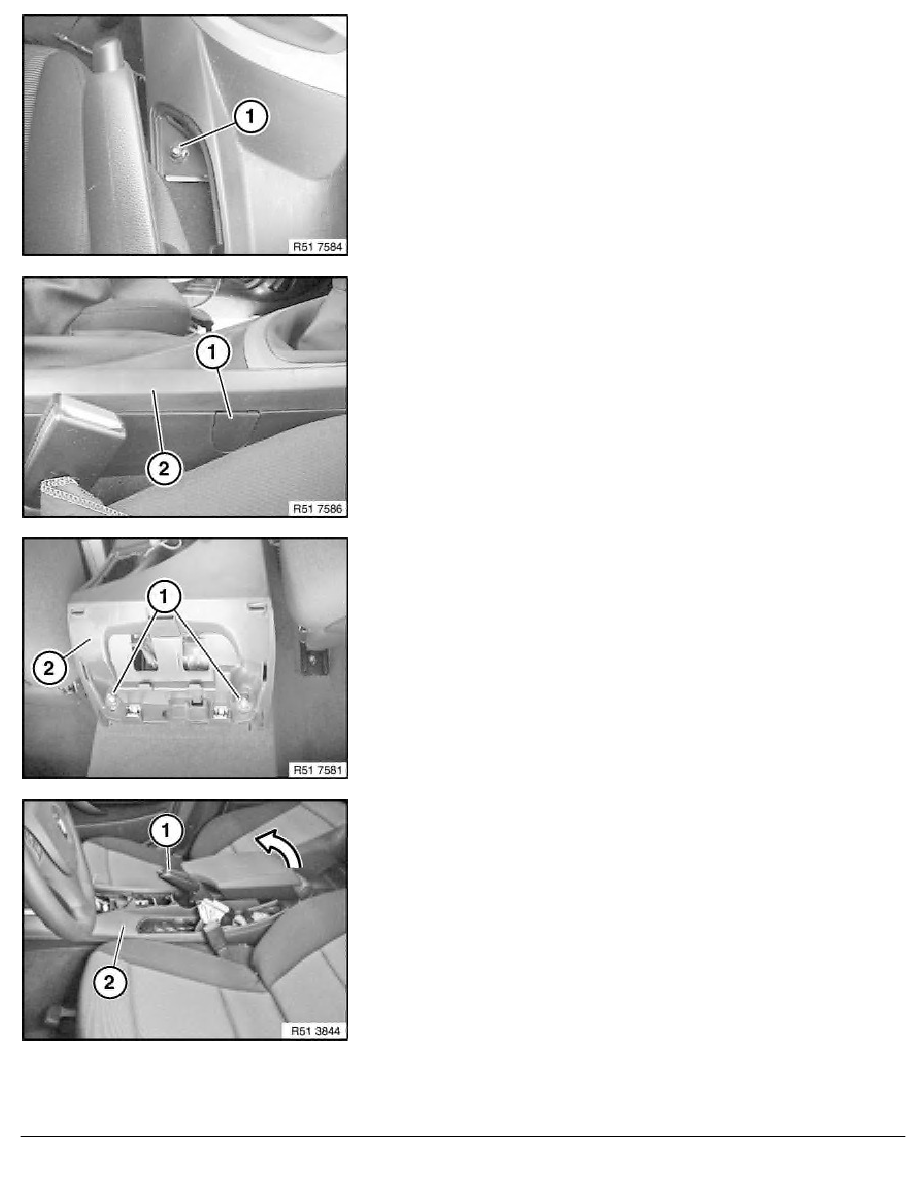 1

R51 7584

1

2

R51 7586

1

2

R51 7581

1

2

R51 3844