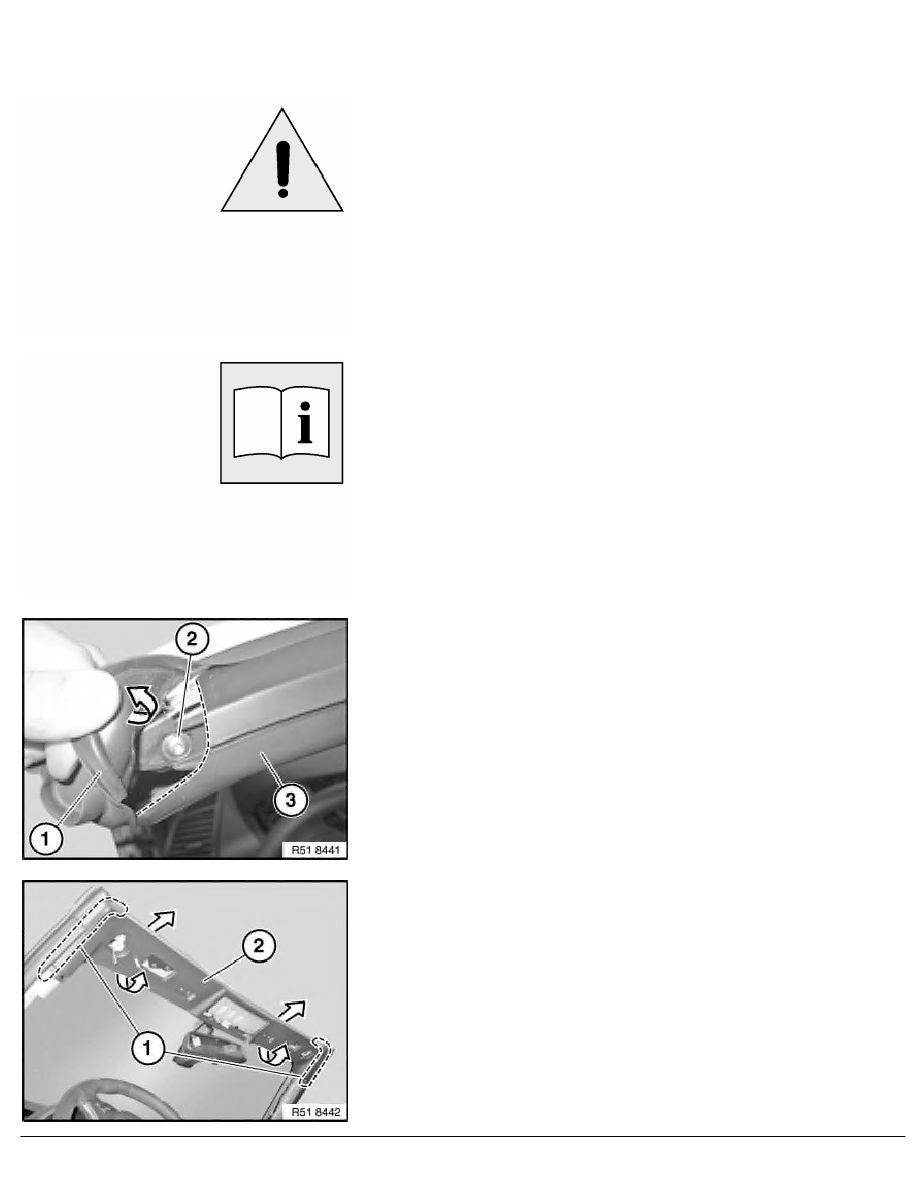 2

3

1

R51 8441

2

1

R51 8442