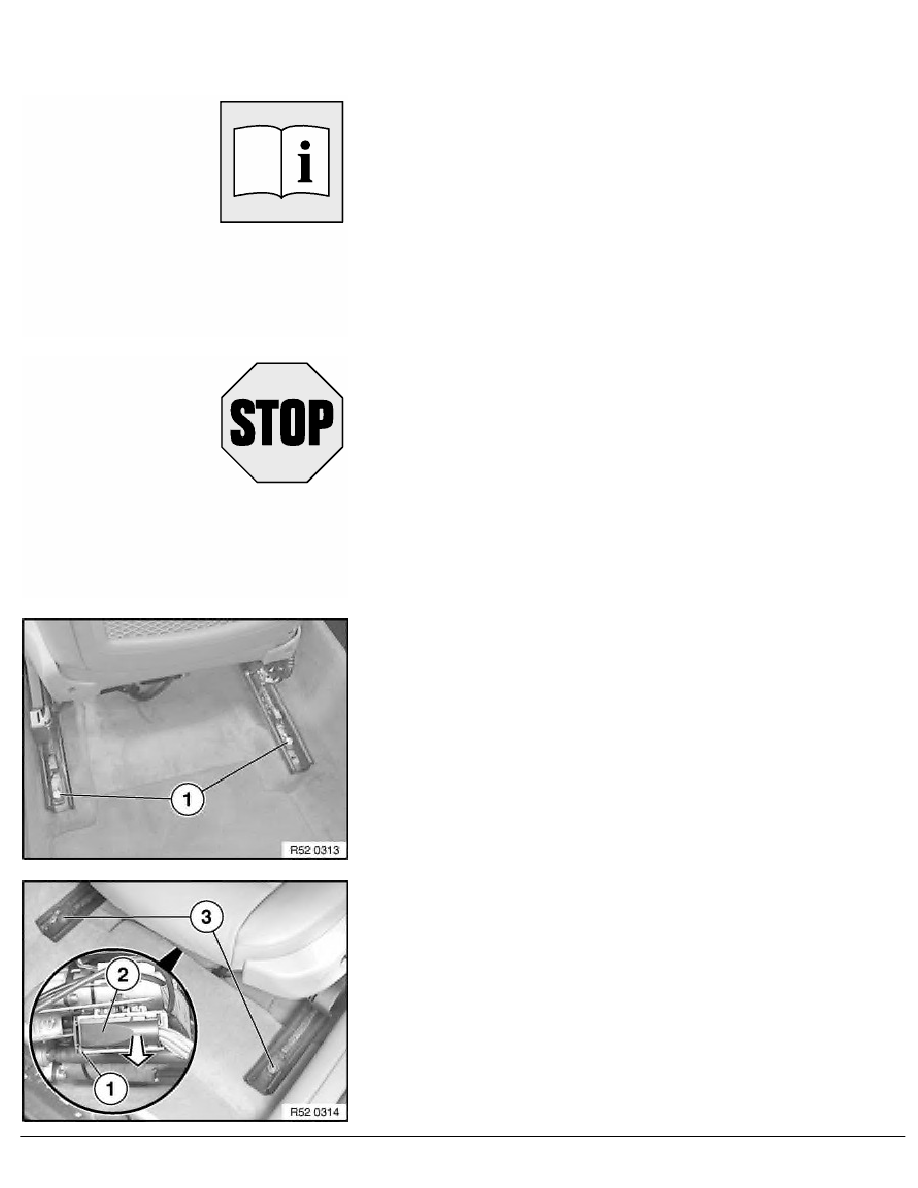 i

STOP

1

R52 0313

3

2

1

R52 0314